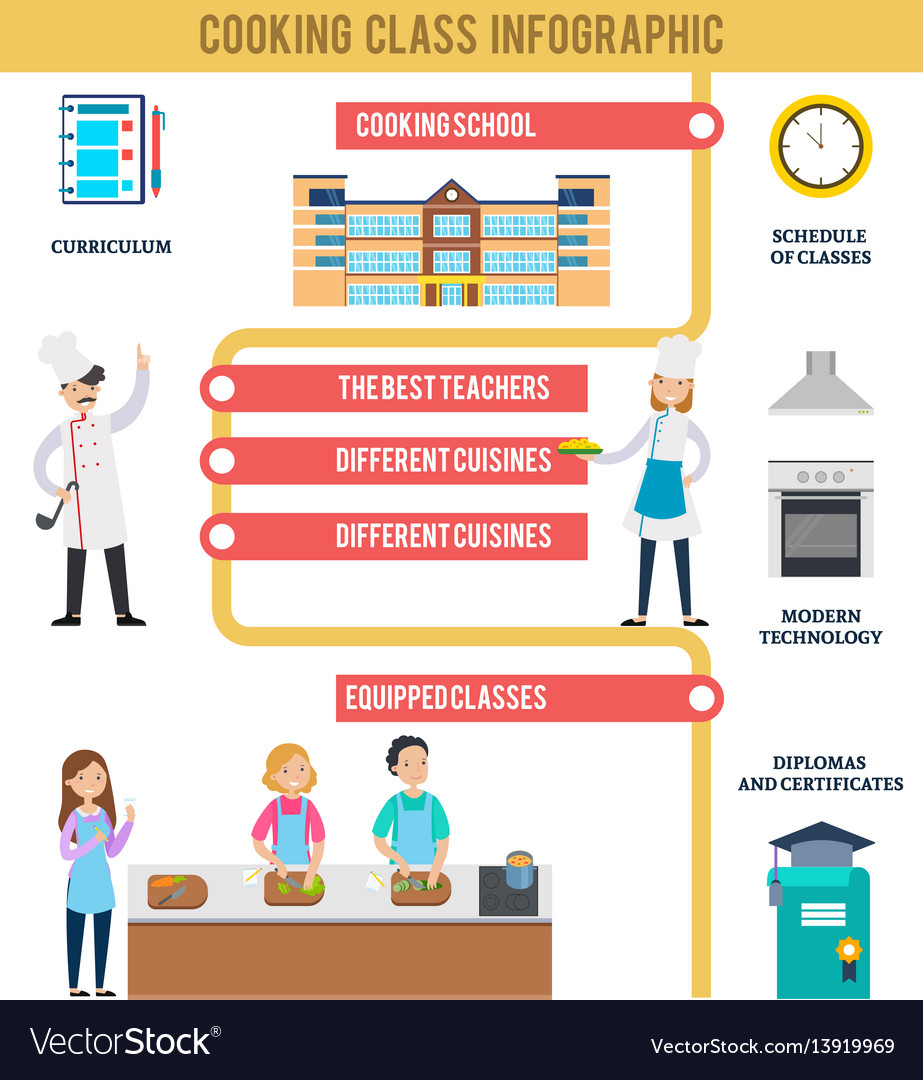 COOKING CLASS INFOGRAPHIC

COOKING SCHOOL

CURRICULUM

SCHEDULE OF CLASSES

THE BEST TEACHERS

DIFFERENT CUISINES

DIFFERENT CUISINES

MODERN TECHNOLOGY

EQUIPPED CLASSES

DIPLOMAS AND CERTIFICATES

VectorStock®

VectorStock.com/13919969