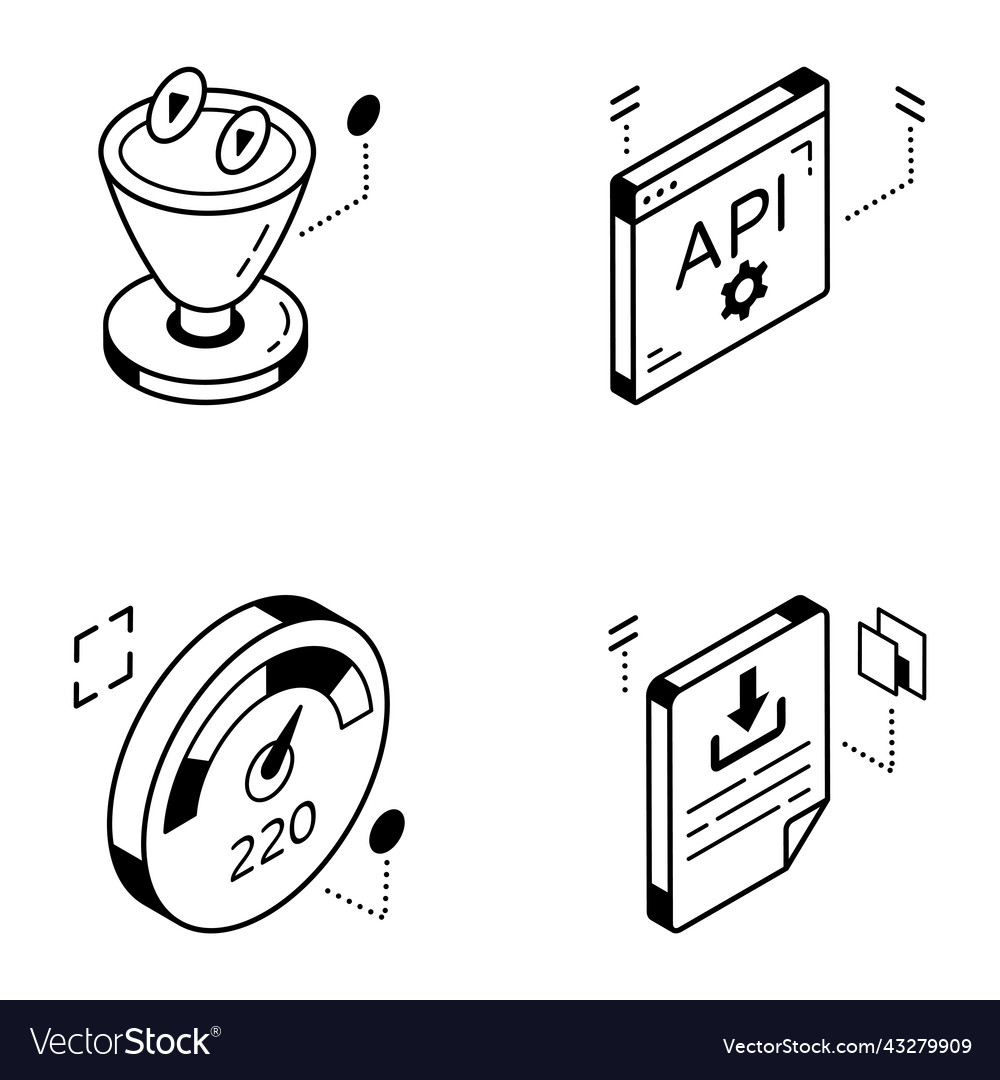 API

220

VectorStock®

VectorStock.com/43279909