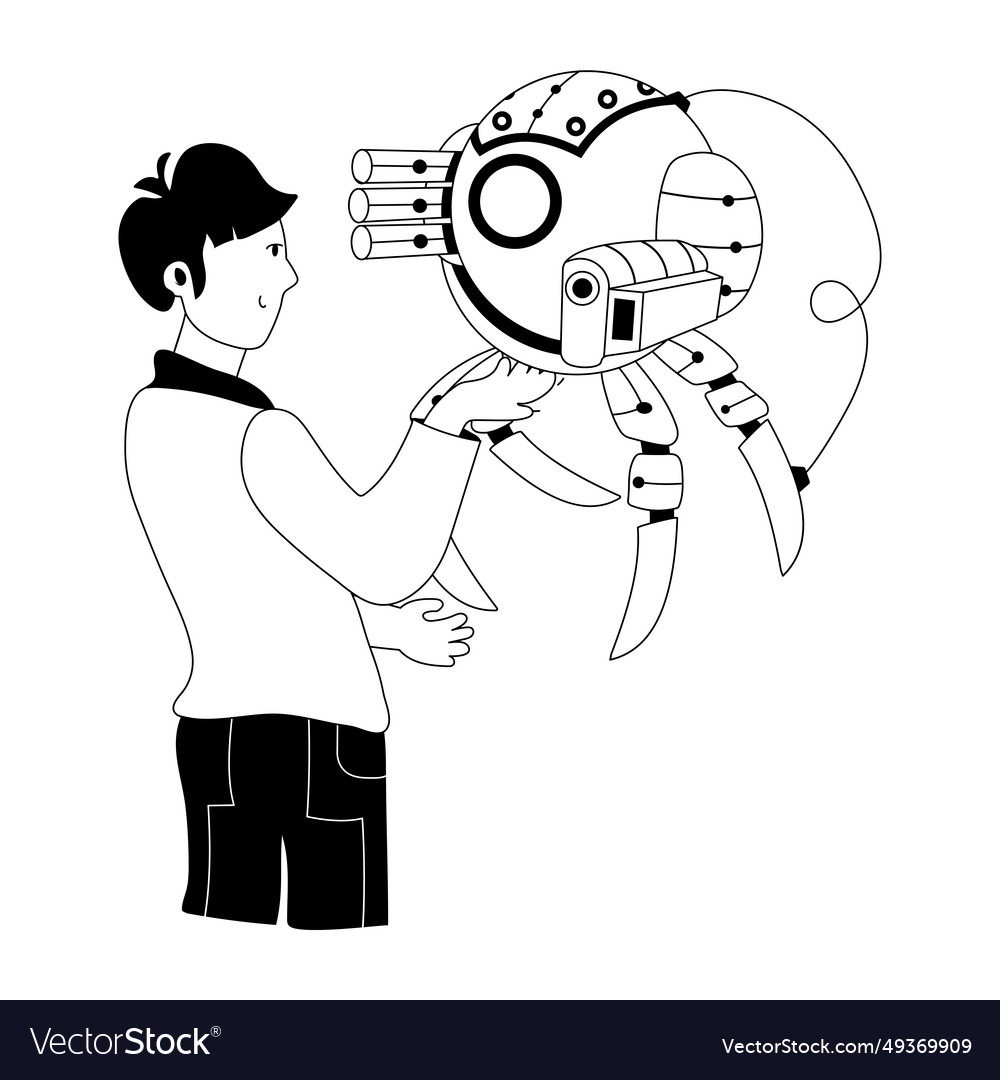 VectorStock®

VectorStock.com/49369909