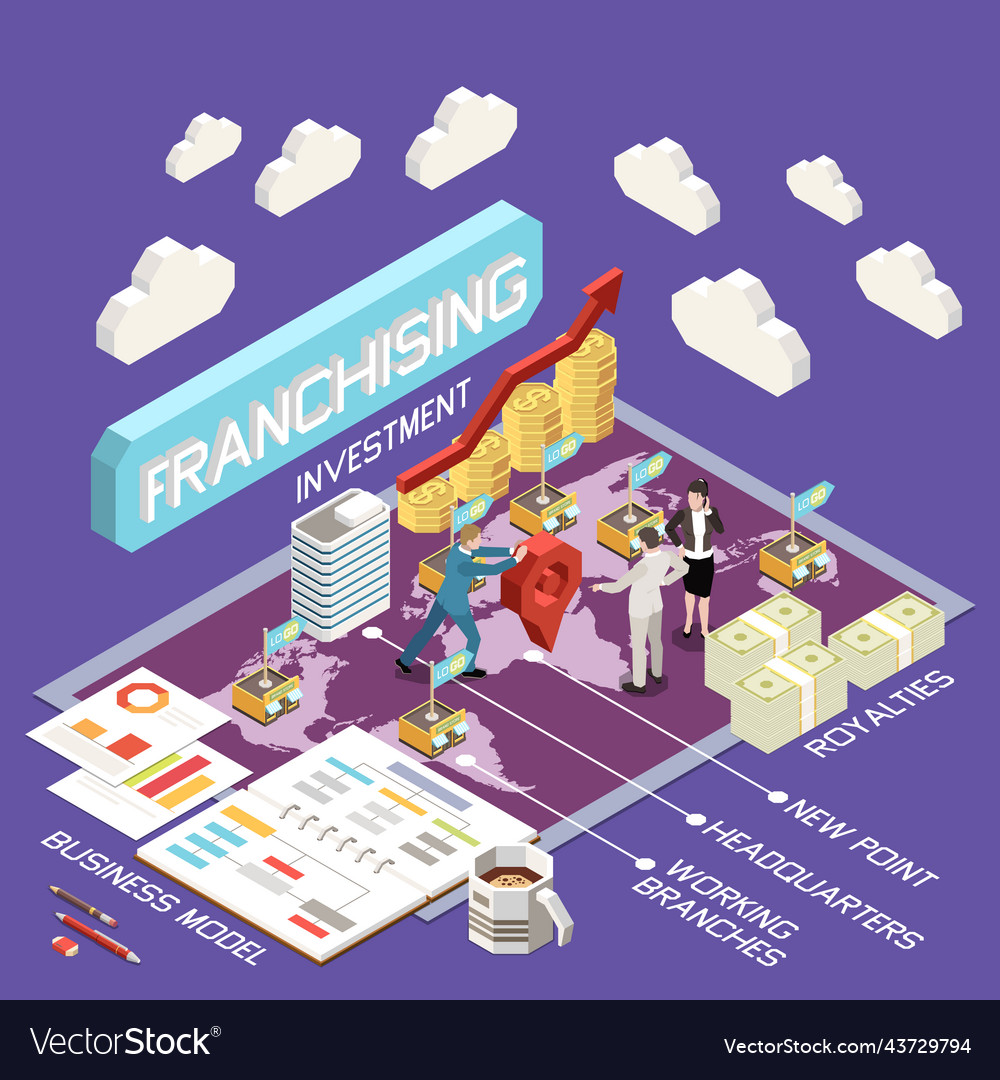 FRANCHISING

INVESTMENT

LOGO

LOGO

LOGO

LOGO

LOGO

LOGO

ROYALTIES

NEW POINT

HEADQUARTERS

WORKING BRANCHES

BUSINESS MODEL

VectorStock®

VectorStock.com/43729794