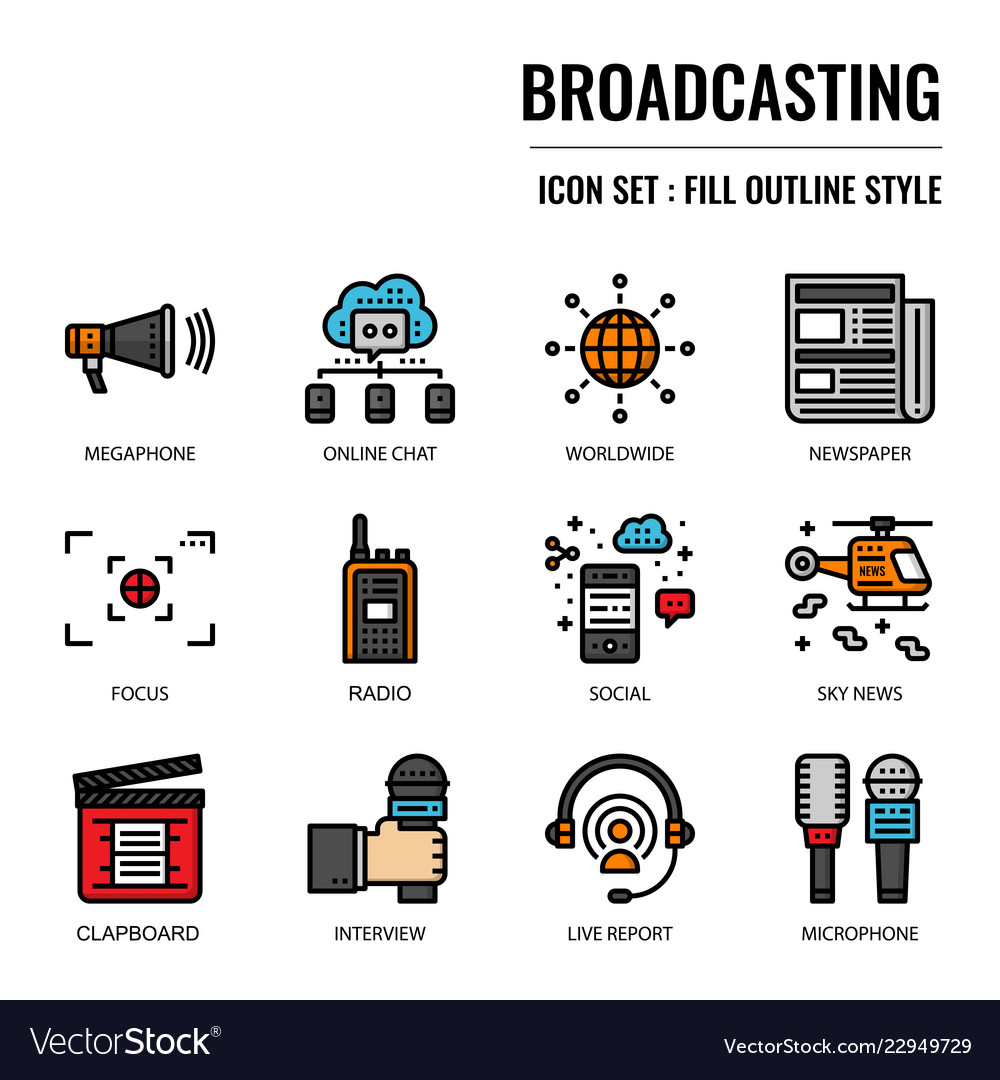 BROADCASTING

ICON SET : FILL OUTLINE STYLE

MEGAPHONE

ONLINE CHAT

WORLDWIDE

NEWSPAPER

FOCUS

RADIO

SOCIAL

NEWS

SKY NEWS

CLAPBOARD

INTERVIEW

LIVE REPORT

MICROPHONE

VectorStock®

VectorStock.com/22949729