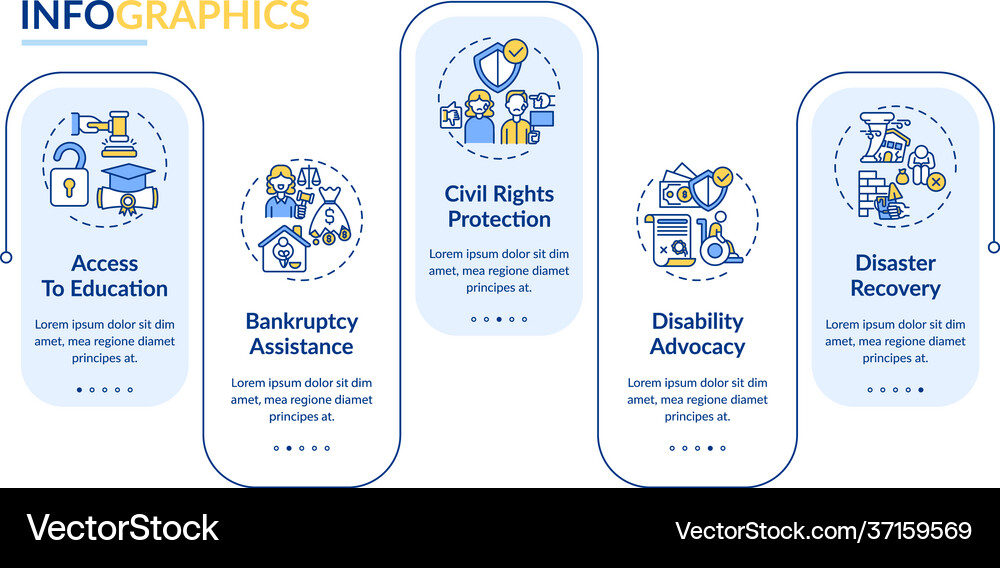 INFOGRAPHICS

Access To Education

Lorem ipsum dolor sit dim amet, mea regione diamet principes at.

Bankruptcy Assistance

Lorem ipsum dolor sit dim amet, mea regione diamet principes at.

Civil Rights Protection

Lorem ipsum dolor sit dim amet, mea regione diamet principes at.

Disability Advocacy

Lorem ipsum dolor sit dim amet, mea regione diamet principes at.

Disaster Recovery

Lorem ipsum dolor sit dim amet, mea regione diamet principes at.

VectorStock

VectorStock.com/37159569