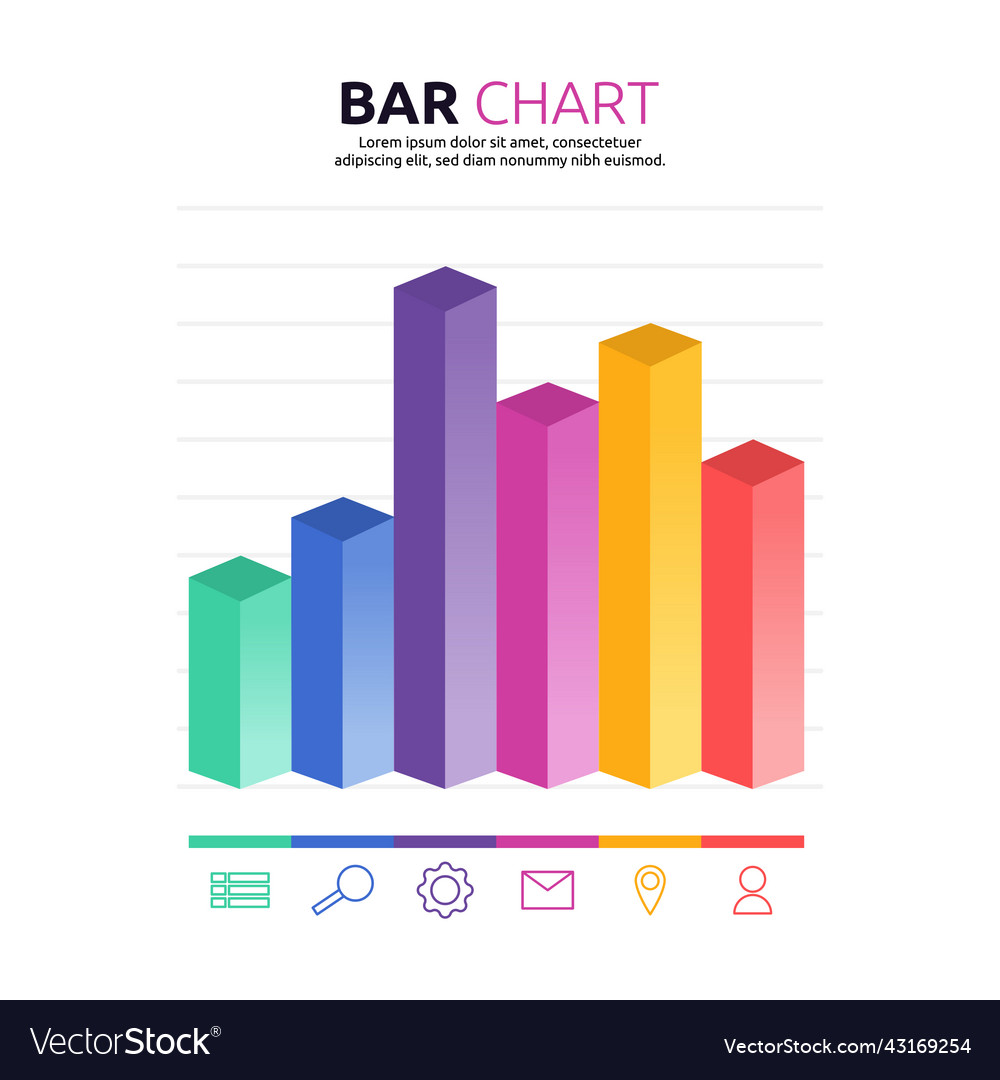 BAR CHART
Lorem ipsum dolor sit amet, consectetuer adipiscing elit, sed diam nonummy nibh euismod.

VectorStock®
VectorStock.com/43169254