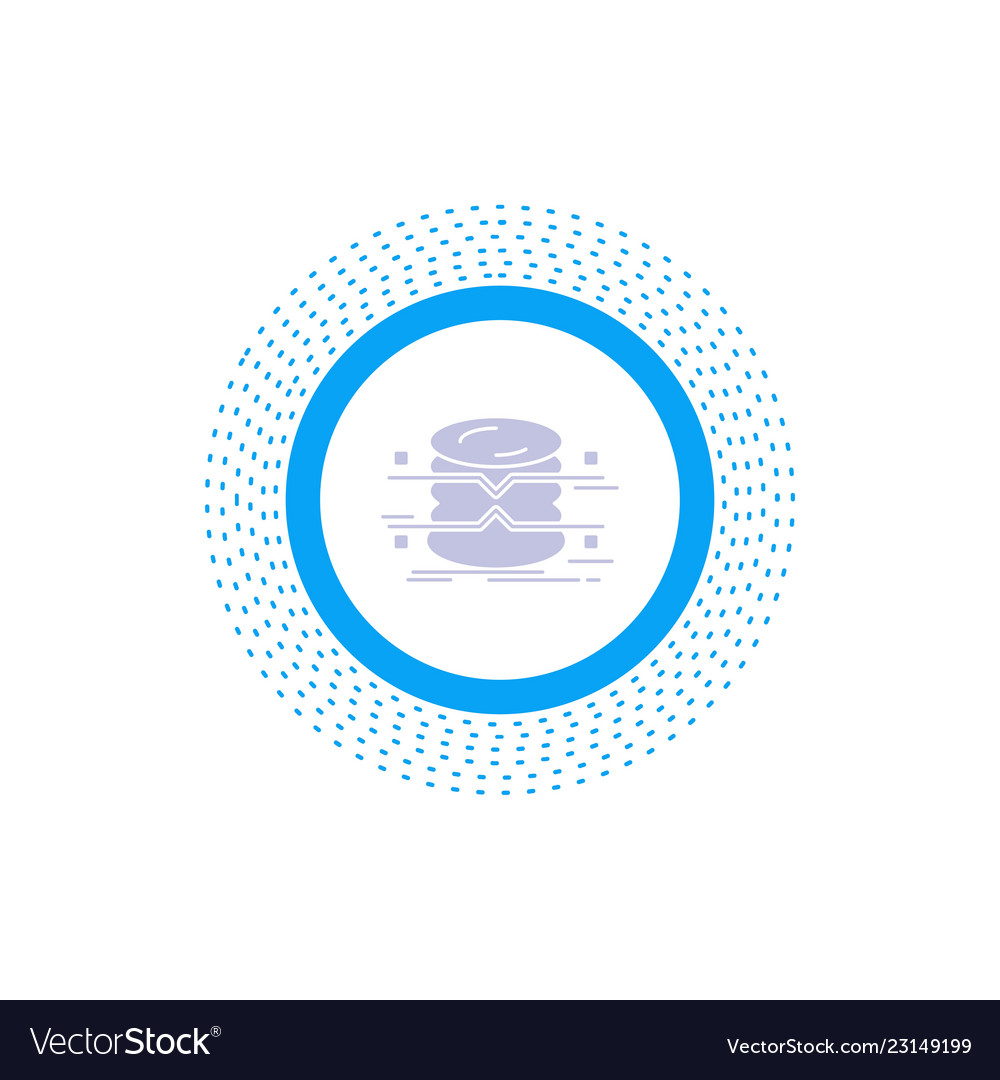 VectorStock®

VectorStock.com/23149199