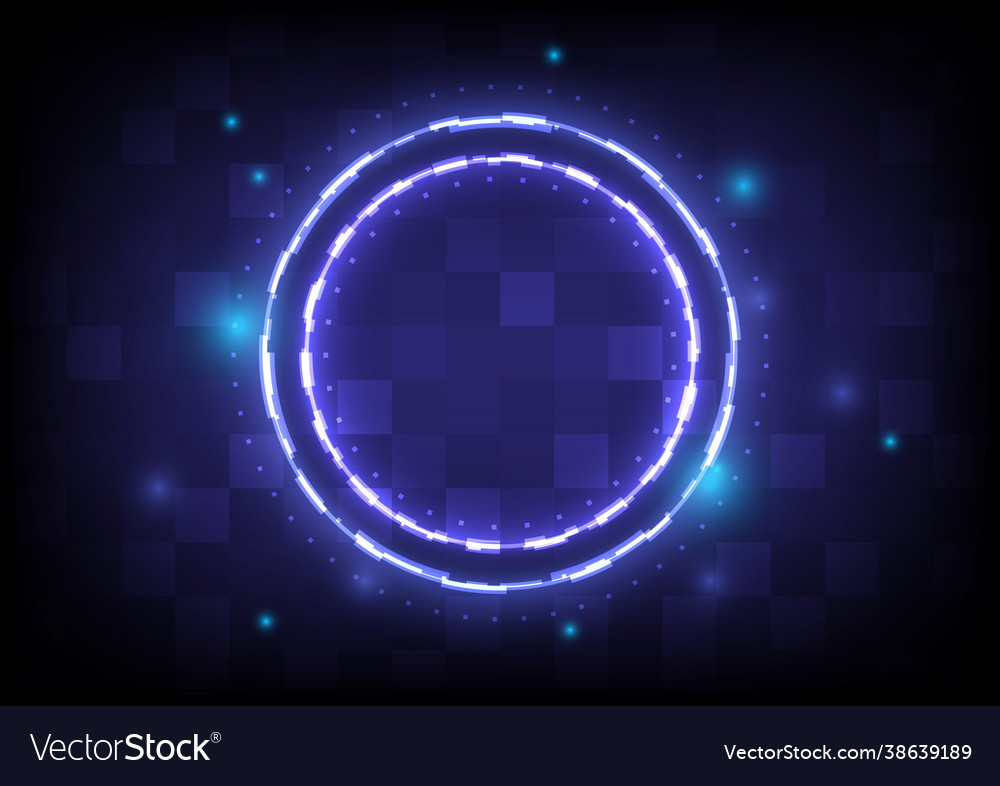 VectorStock®

VectorStock.com/38639189