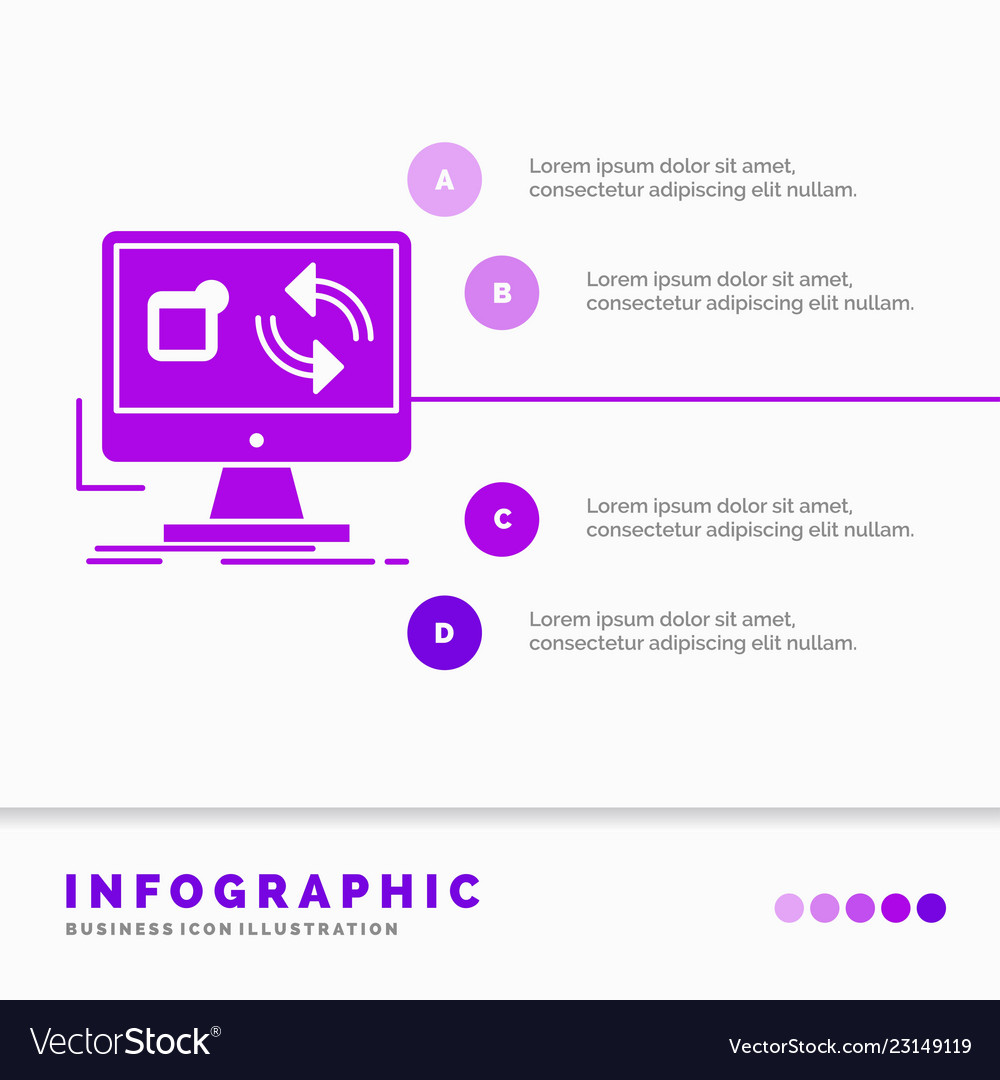 A

Lorem ipsum dolor sit amet, consectetur adipiscing elit nullam.

B

Lorem ipsum dolor sit amet, consectetur adipiscing elit nullam.

C

Lorem ipsum dolor sit amet, consectetur adipiscing elit nullam.

D

Lorem ipsum dolor sit amet, consectetur adipiscing elit nullam.

INFOGRAPHIC

BUSINESS ICON ILLUSTRATION

VectorStock®

VectorStock.com/23149119