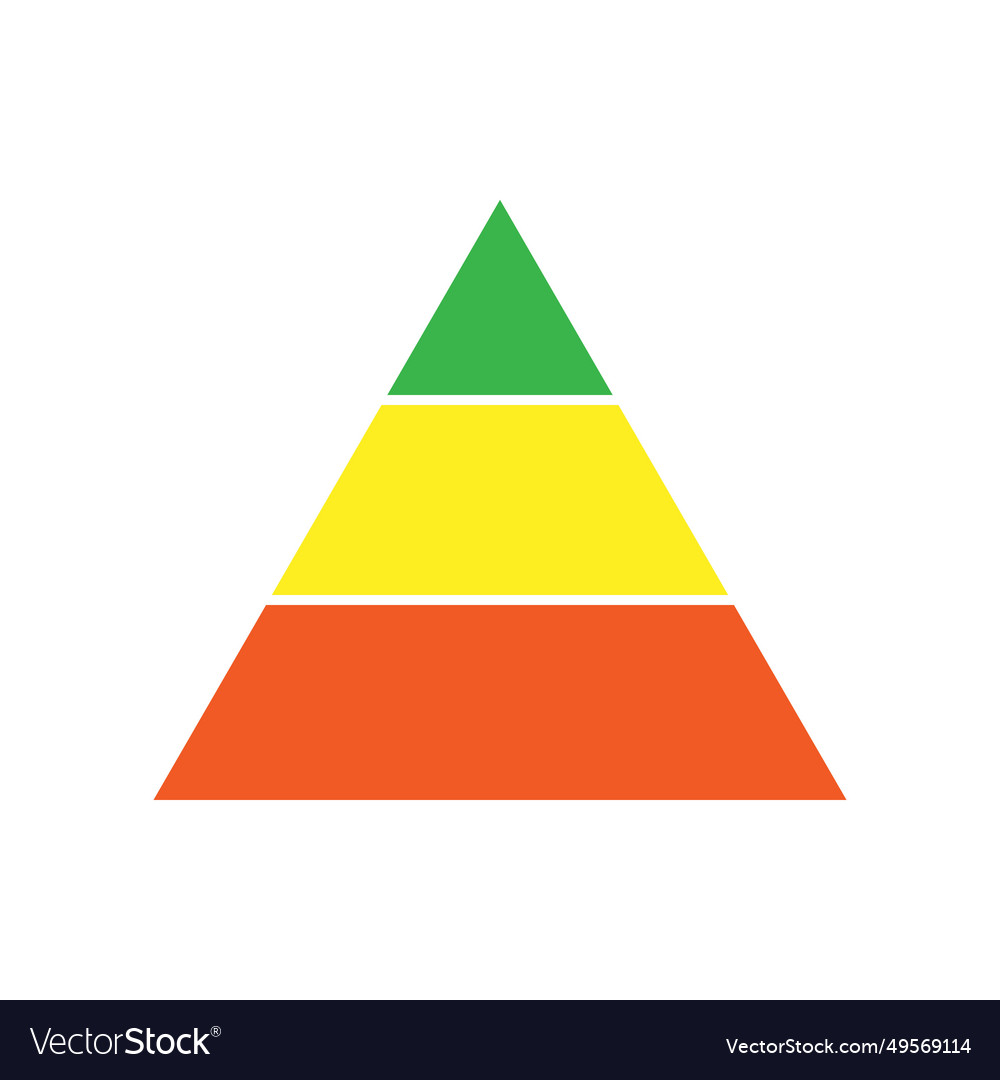 VectorStock®

VectorStock.com/49569114