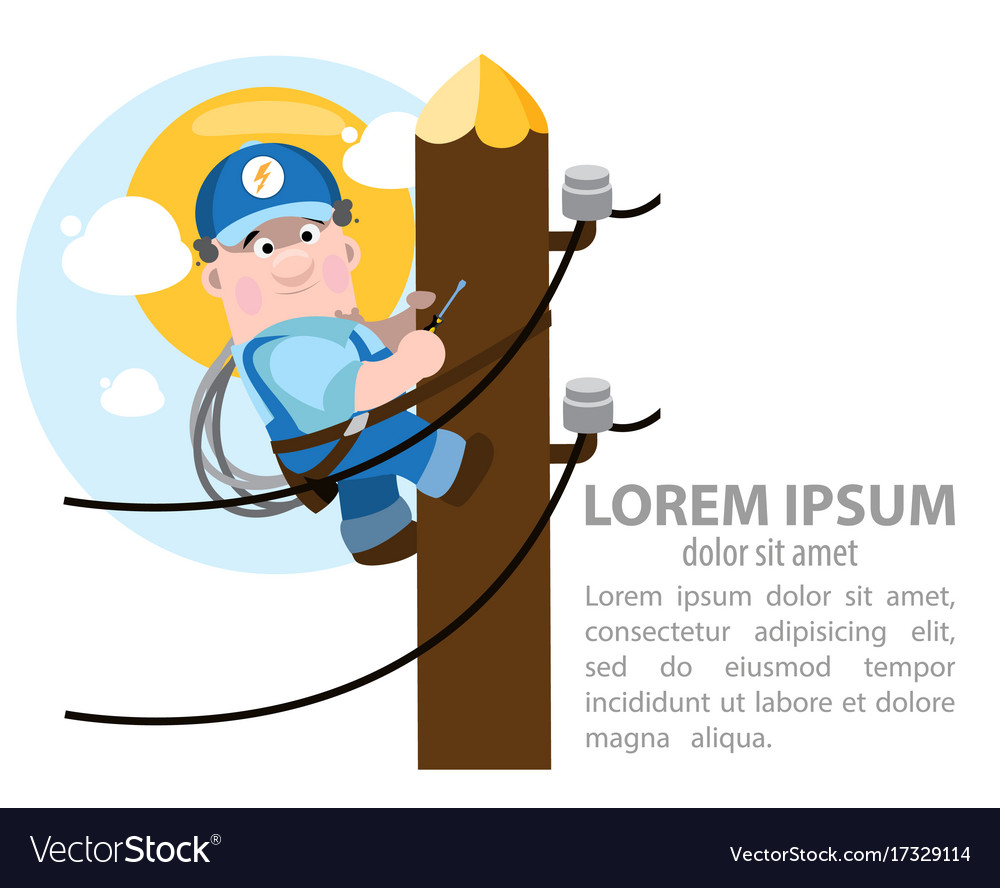 LOREM IPSUM
dolor sit amet

Lorem ipsum dolor sit amet, consectetur adipisicing elit, sed do eiusmod tempor incididunt ut labore et dolore magna aliqua.

VectorStock®

VectorStock.com/17329114