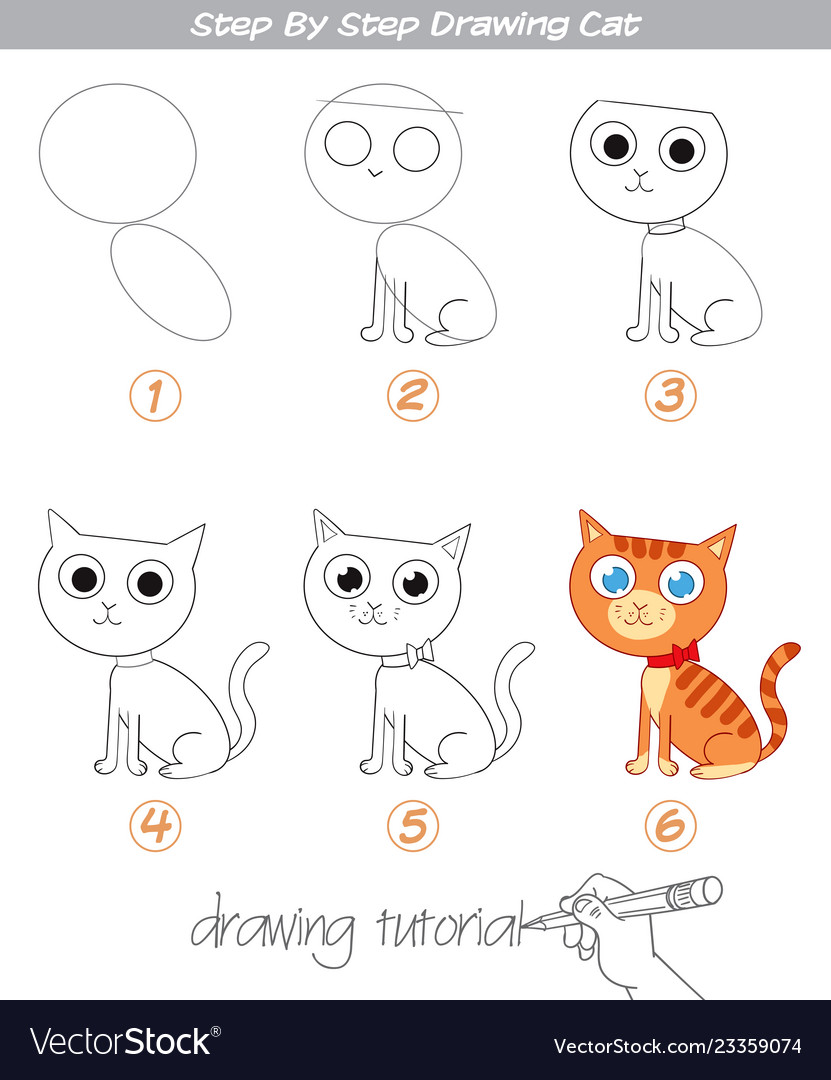 Step By Step Drawing Cat

1

2

3

4

5

6

drawing tutorial

VectorStock®

VectorStock.com/23359074