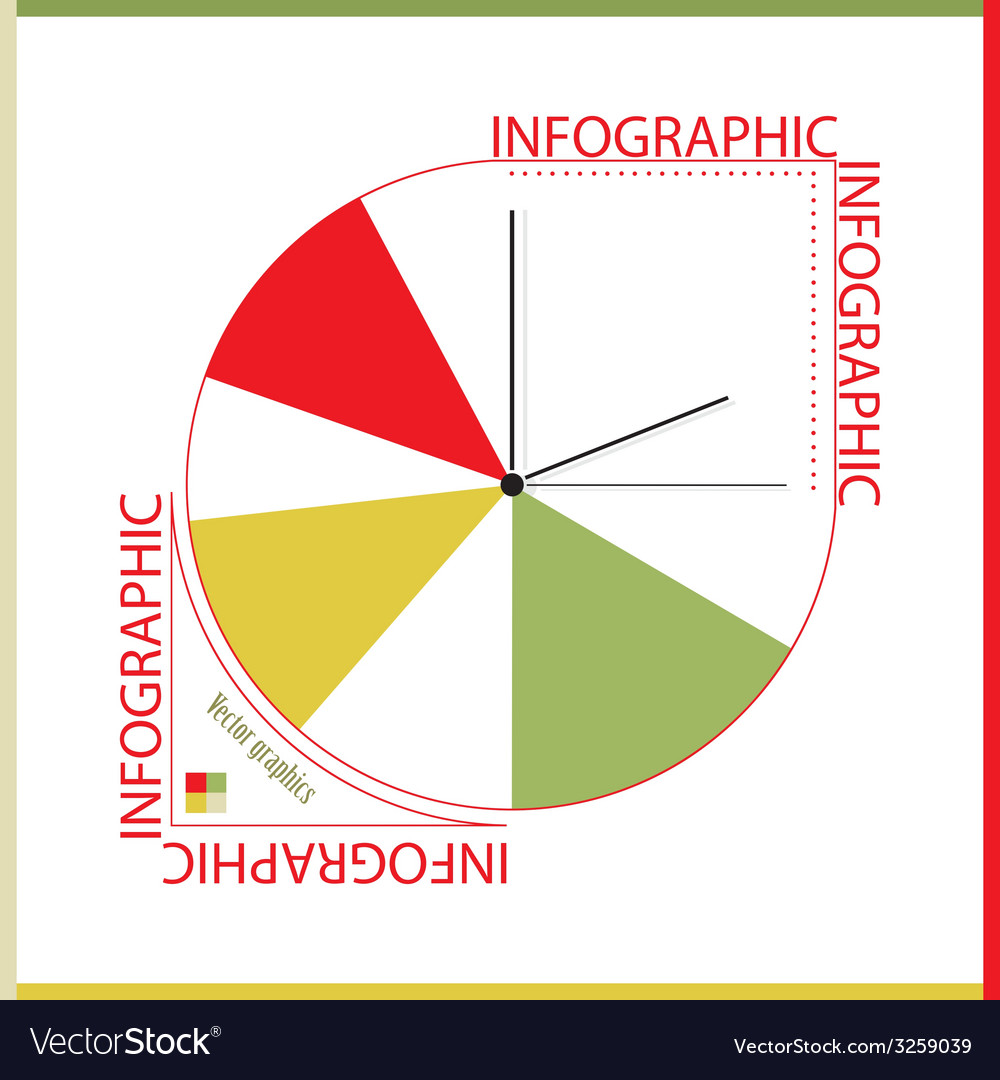 INFOGRAPHIC

INFOGRAPHIC

INFOGRAPHIC

Vector graphics

INFOGRAPHIC

VectorStock®

VectorStock.com/3259039