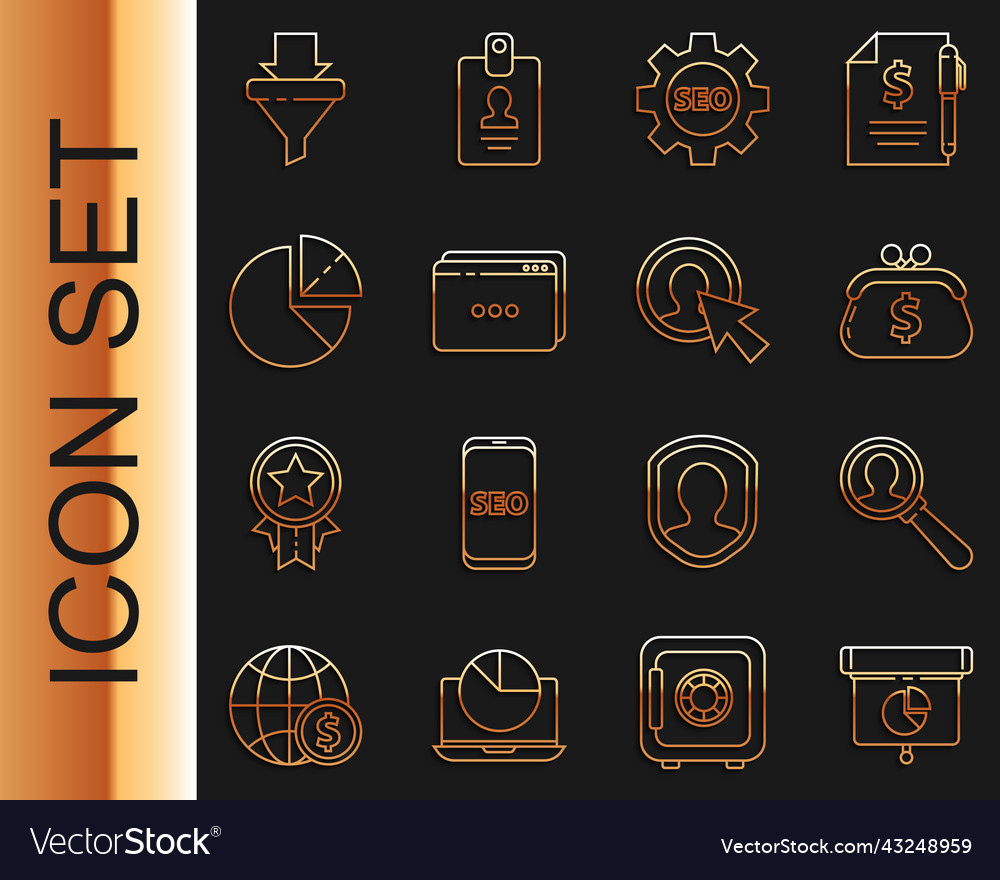 ICON SET

SEO

$

$

SEO

$

VectorStock®

VectorStock.com/43248959