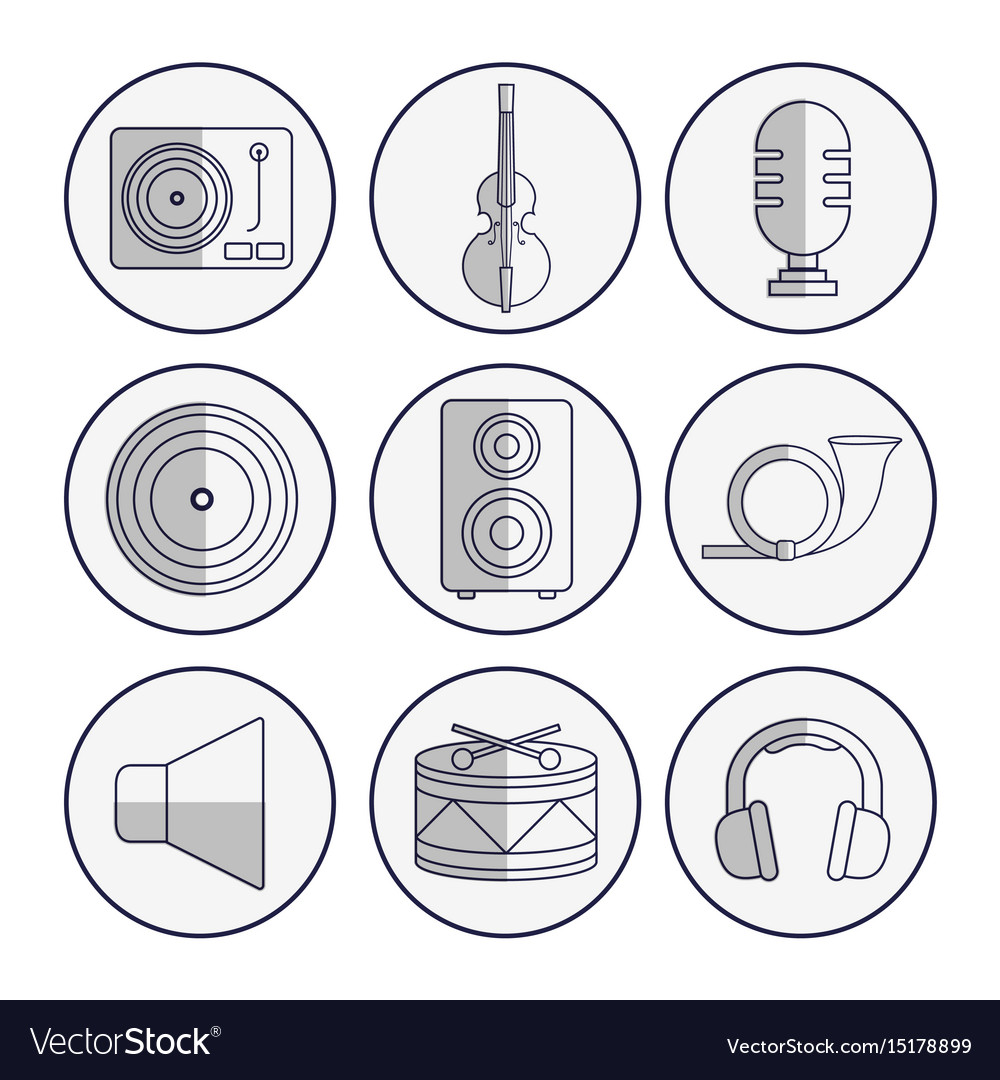 VectorStock®

VectorStock.com/15178899