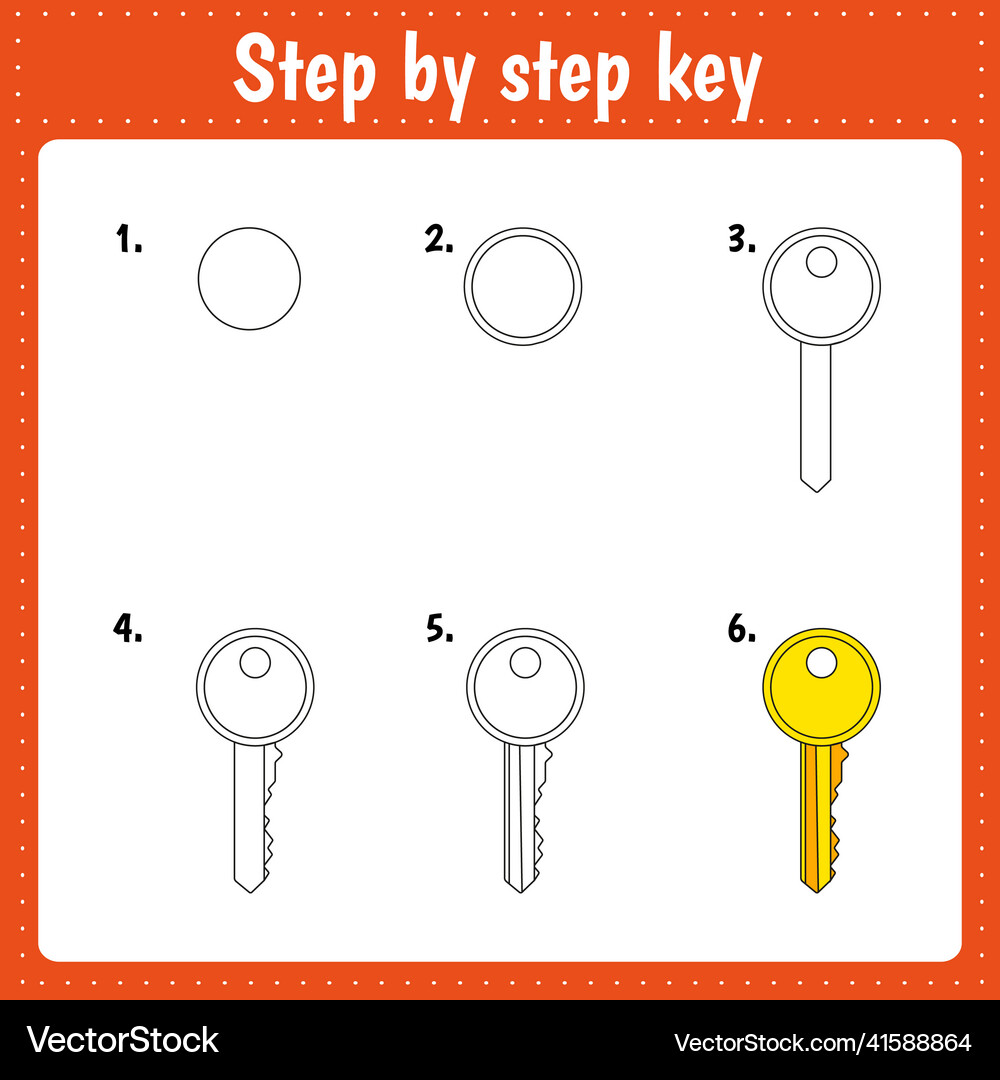 Step by step key

1.

2.

3.

4.

5.

6.

VectorStock

VectorStock.com/41588864