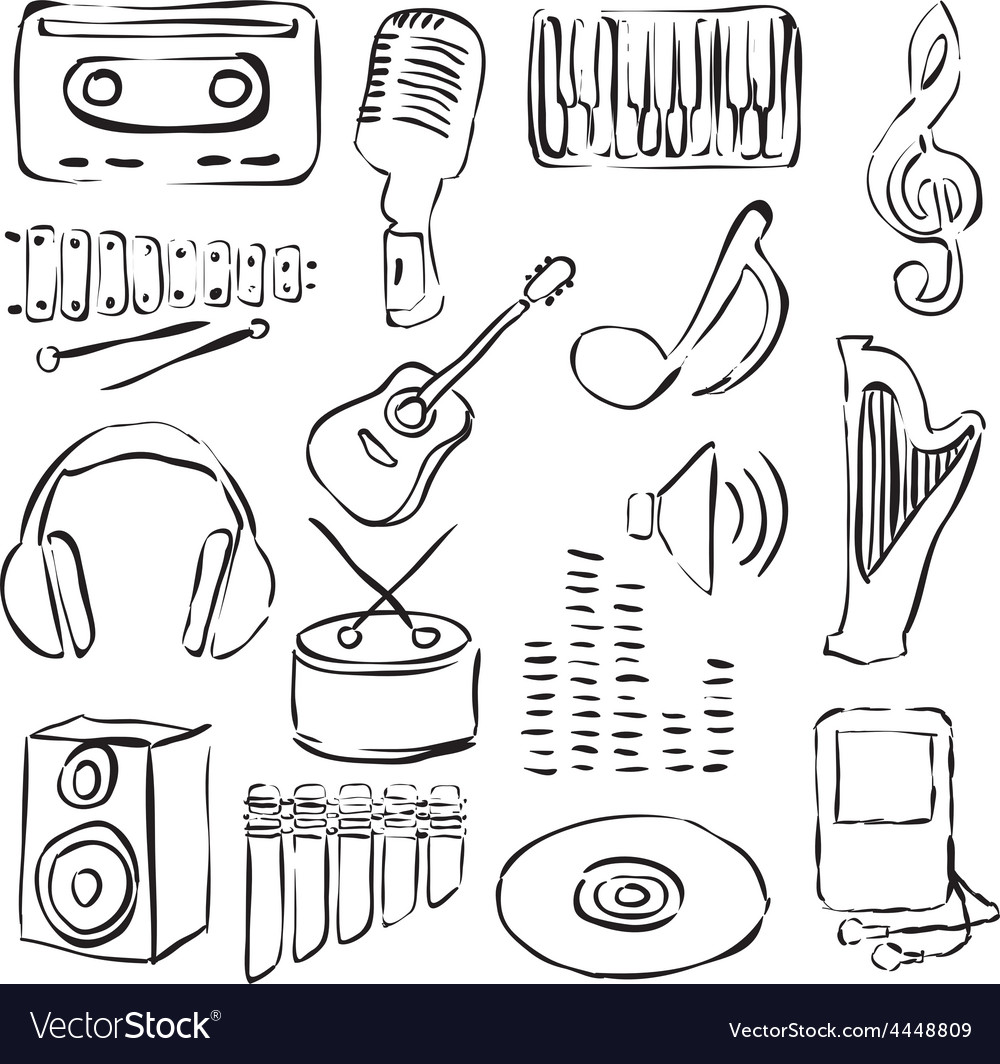 VectorStock®

VectorStock.com/4448809