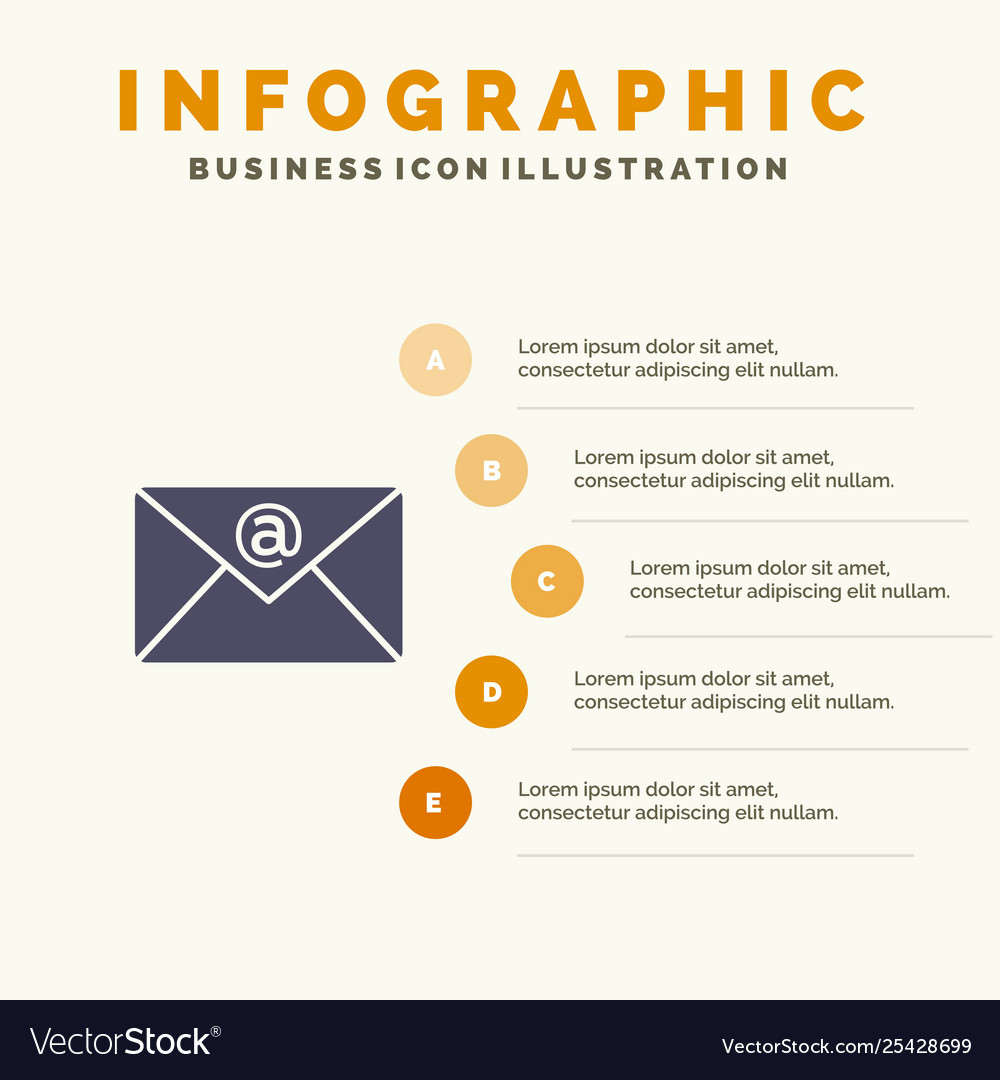 INFOGRAPHIC
BUSINESS ICON ILLUSTRATION

@

A
Lorem ipsum dolor sit amet, consectetur adipiscing elit nullam.

B
Lorem ipsum dolor sit amet, consectetur adipiscing elit nullam.

C
Lorem ipsum dolor sit amet, consectetur adipiscing elit nullam.

D
Lorem ipsum dolor sit amet, consectetur adipiscing elit nullam.

E
Lorem ipsum dolor sit amet, consectetur adipiscing elit nullam.

VectorStock®
VectorStock.com/25428699