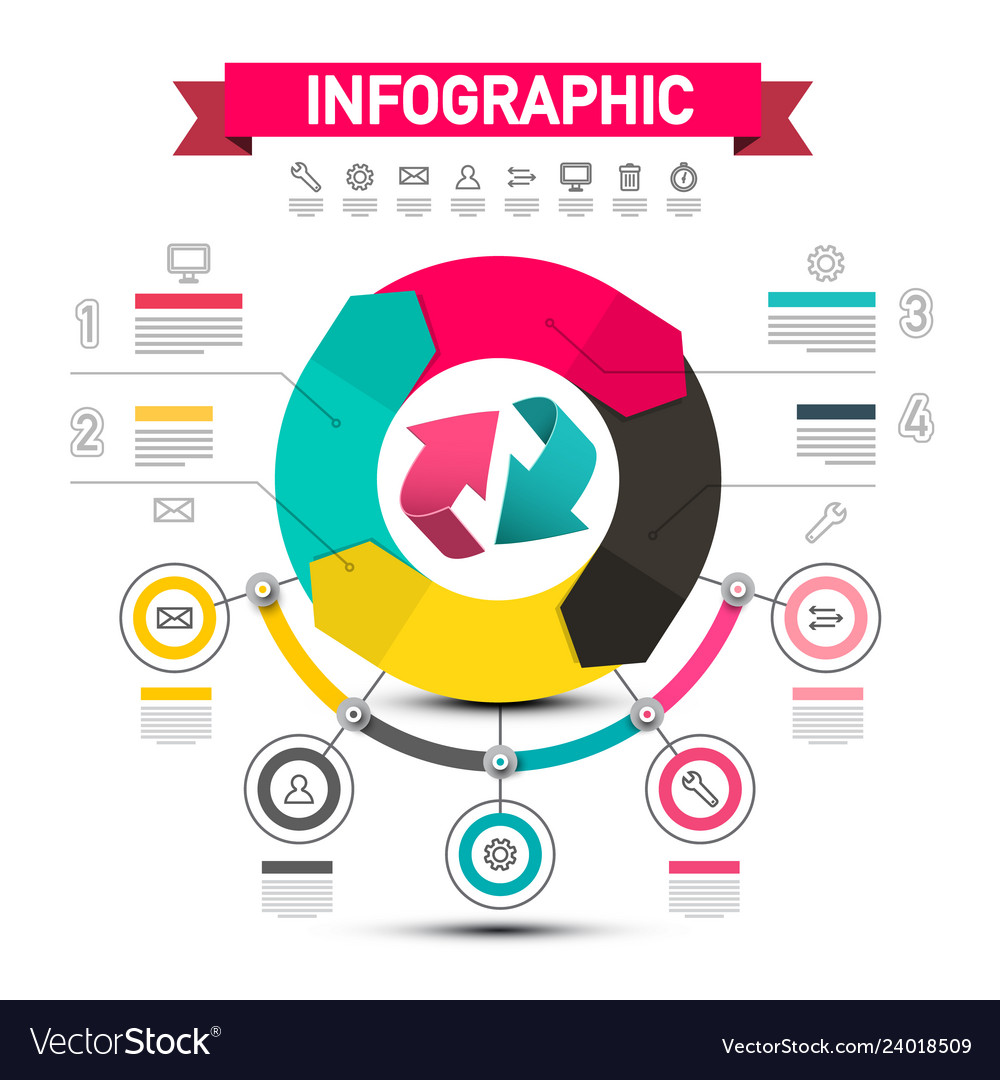 INFOGRAPHIC

1

2

3

4

VectorStock®

VectorStock.com/24018509