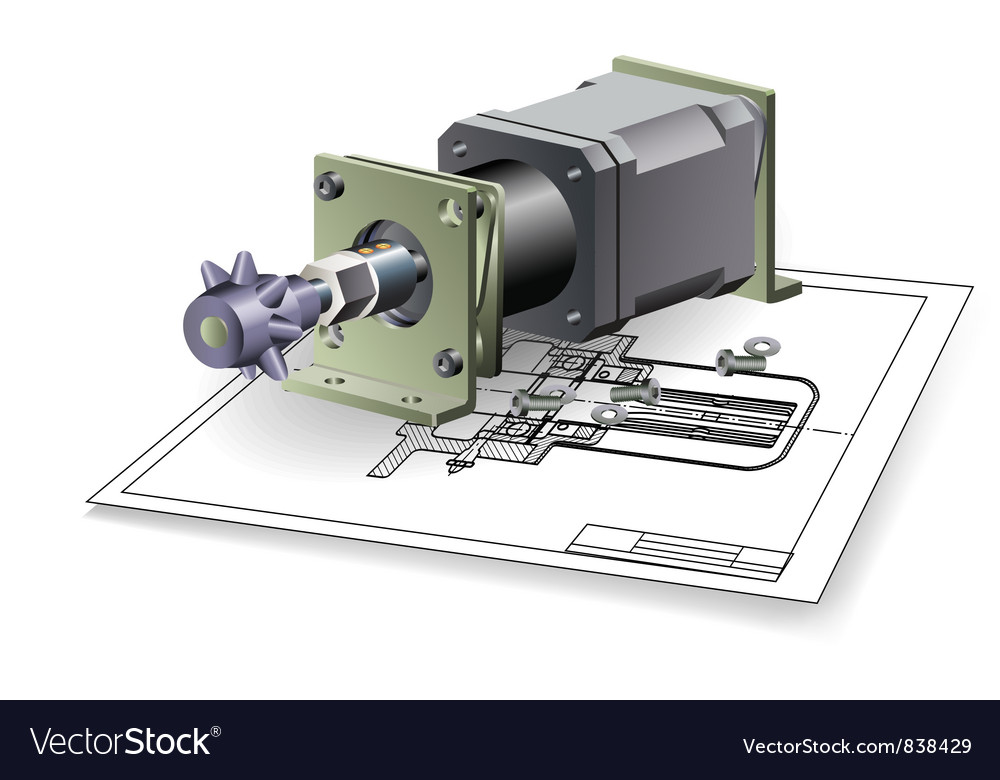 VectorStock®

VectorStock.com/838429