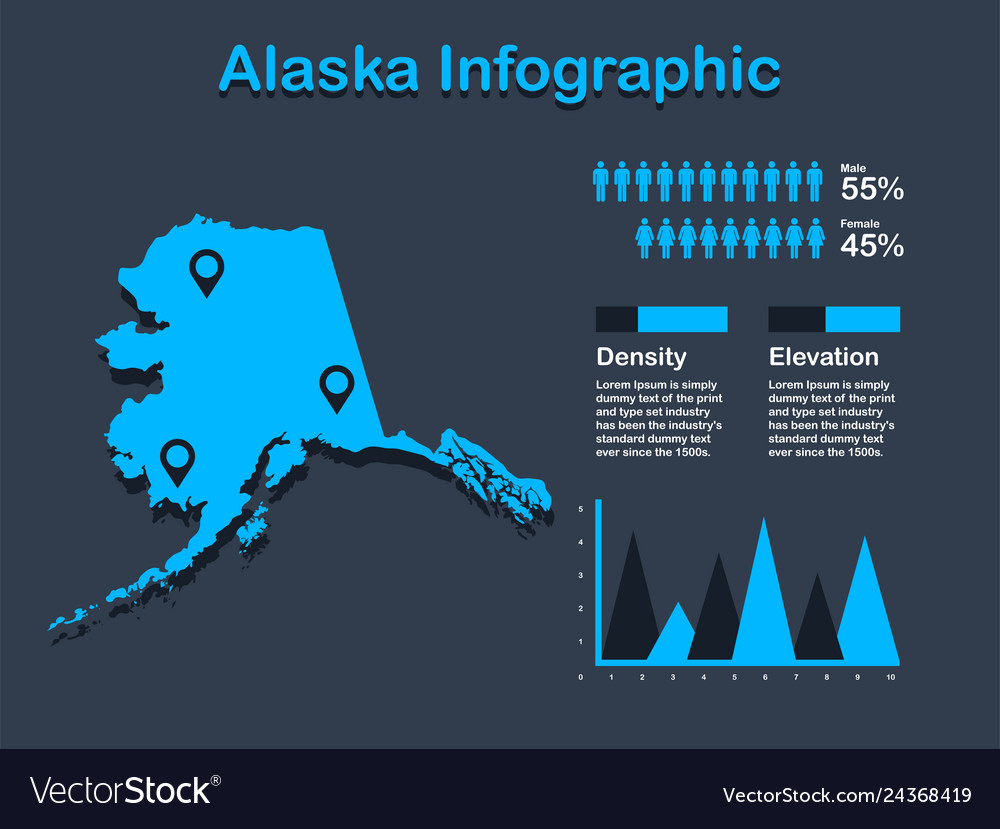 Alaska Infographic

Male
55%

Female
45%

Density

Lorem Ipsum is simply dummy text of the print and type set industry has been the industry's standard dummy text ever since the 1500s.

Elevation

Lorem Ipsum is simply dummy text of the print and type set industry has been the industry's standard dummy text ever since the 1500s.

5
4
3
2
1
0
1 2 3 4 5 6 7 8 9 10

VectorStock®

VectorStock.com/24368419