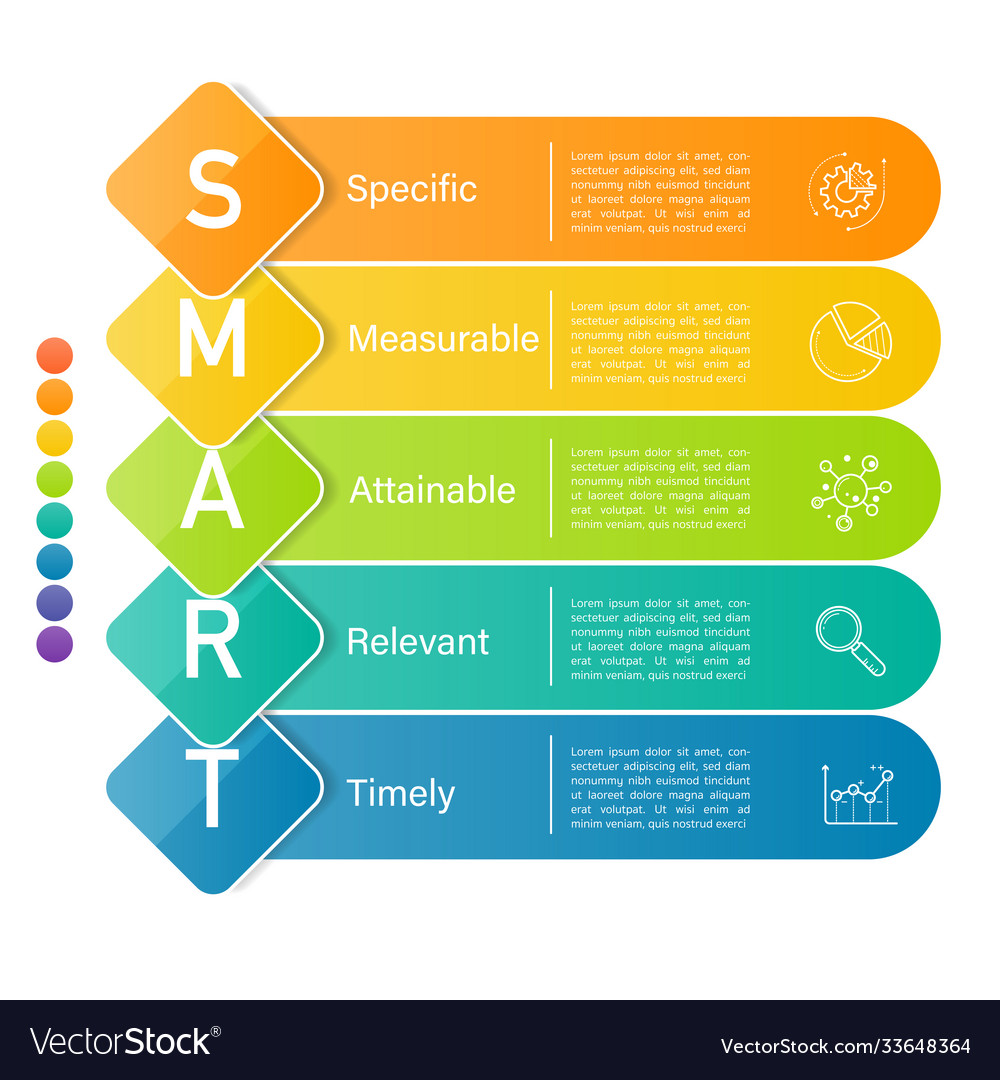 S
Specific
Lorem ipsum dolor sit amet, consectetuer adipiscing elit, sed diam nonummy nibh euismod tincidunt ut laoreet dolore magna aliquam erat volutpat. Ut wisi enim ad minim veniam, quis nostrud exerci

M
Measurable
Lorem ipsum dolor sit amet, consectetuer adipiscing elit, sed diam nonummy nibh euismod tincidunt ut laoreet dolore magna aliquam erat volutpat. Ut wisi enim ad minim veniam, quis nostrud exerci

A
Attainable
Lorem ipsum dolor sit amet, consectetuer adipiscing elit, sed diam nonummy nibh euismod tincidunt ut laoreet dolore magna aliquam erat volutpat. Ut wisi enim ad minim veniam, quis nostrud exerci

R
Relevant
Lorem ipsum dolor sit amet, consectetuer adipiscing elit, sed diam nonummy nibh euismod tincidunt ut laoreet dolore magna aliquam erat volutpat. Ut wisi enim ad minim veniam, quis nostrud exerci

T
Timely
Lorem ipsum dolor sit amet, consectetuer adipiscing elit, sed diam nonummy nibh euismod tincidunt ut laoreet dolore magna aliquam erat volutpat. Ut wisi enim ad minim veniam, quis nostrud exerci

VectorStock®
VectorStock.com/33648364