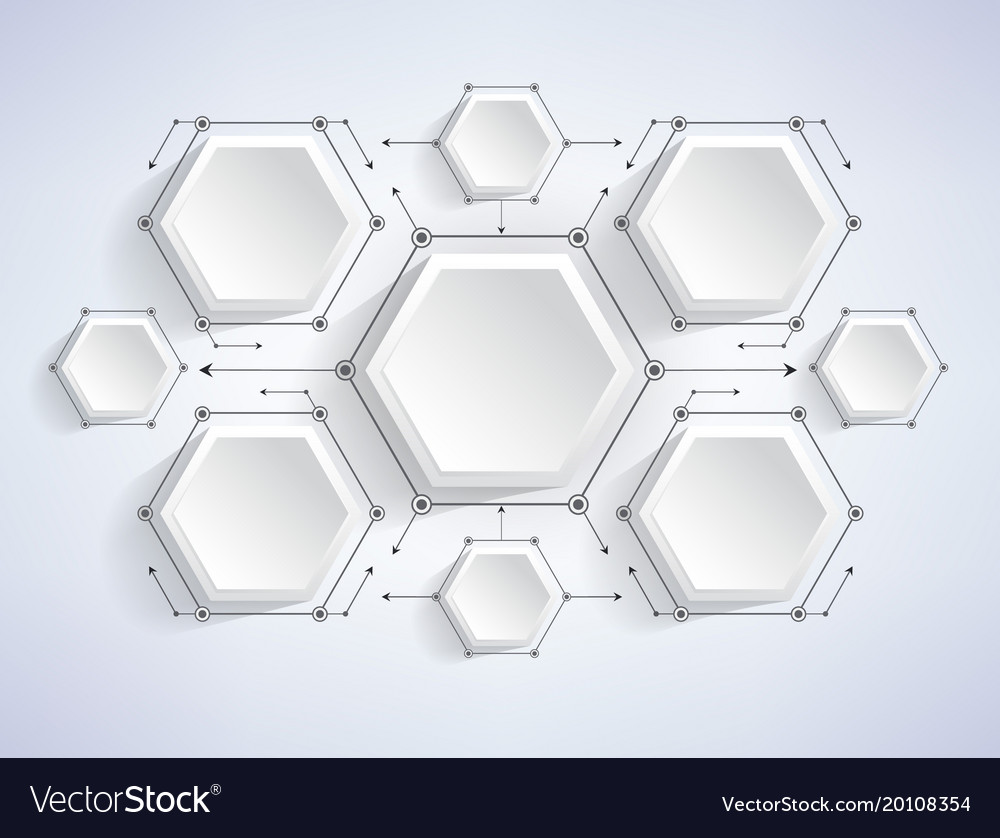 VectorStock®

VectorStock.com/20108354