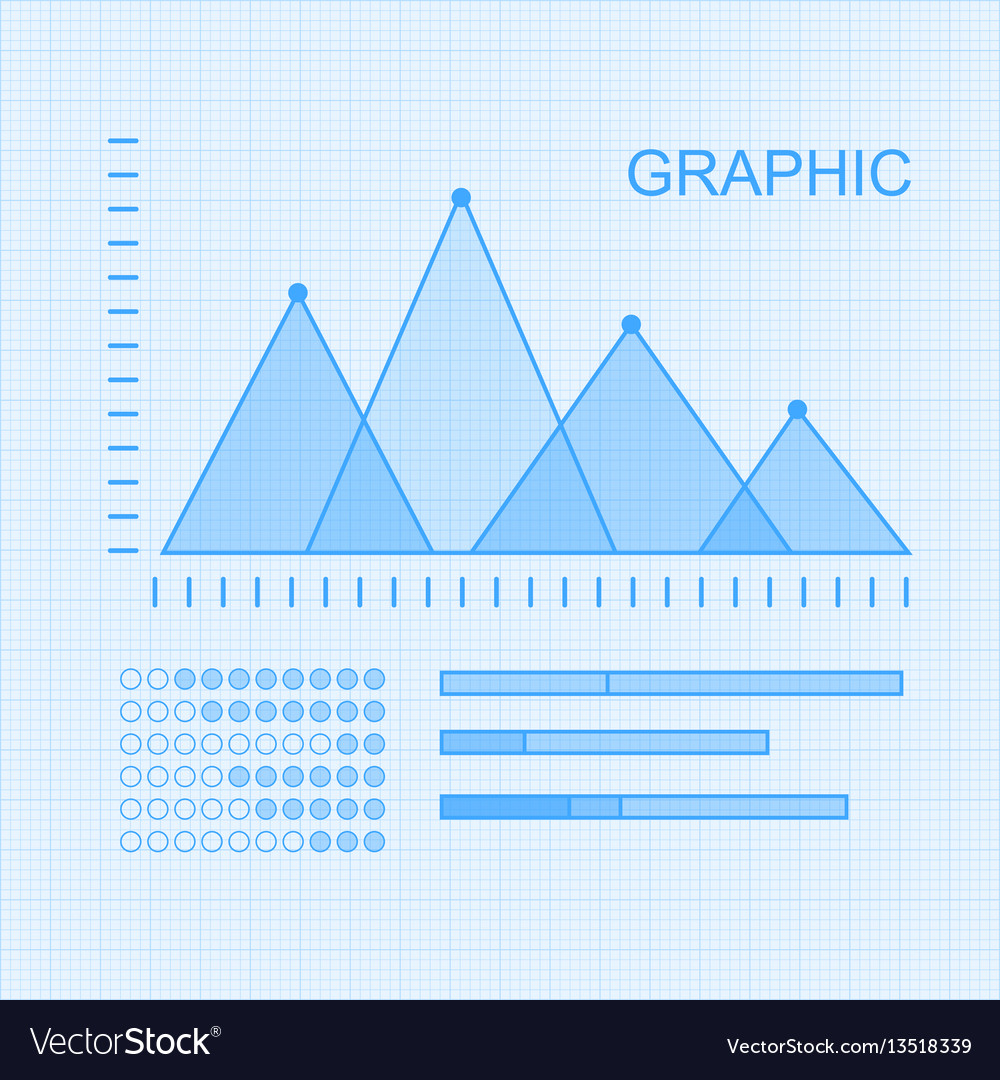 GRAPHIC

VectorStock®

VectorStock.com/13518339