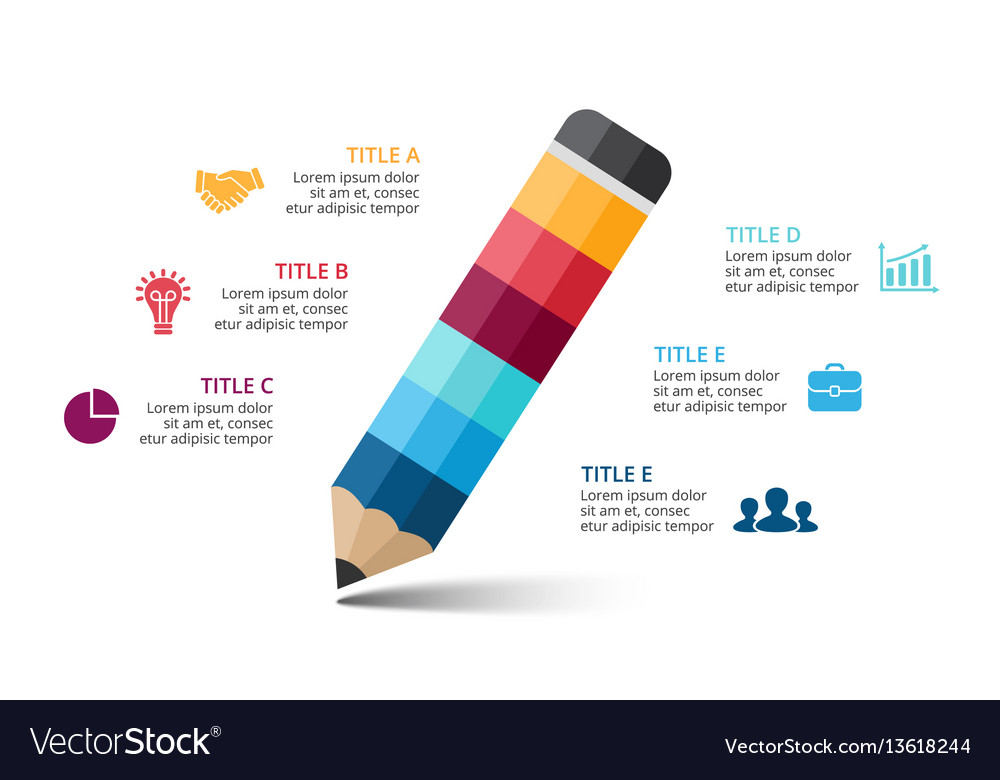 TITLE A
Lorem ipsum dolor sit am et, consec etur adipisic tempor

TITLE B
Lorem ipsum dolor sit am et, consec etur adipisic tempor

TITLE C
Lorem ipsum dolor sit am et, consec etur adipisic tempor

TITLE D
Lorem ipsum dolor sit am et, consec etur adipisic tempor

TITLE E
Lorem ipsum dolor sit am et, consec etur adipisic tempor

TITLE E
Lorem ipsum dolor sit am et, consec etur adipisic tempor

VectorStock®

VectorStock.com/13618244