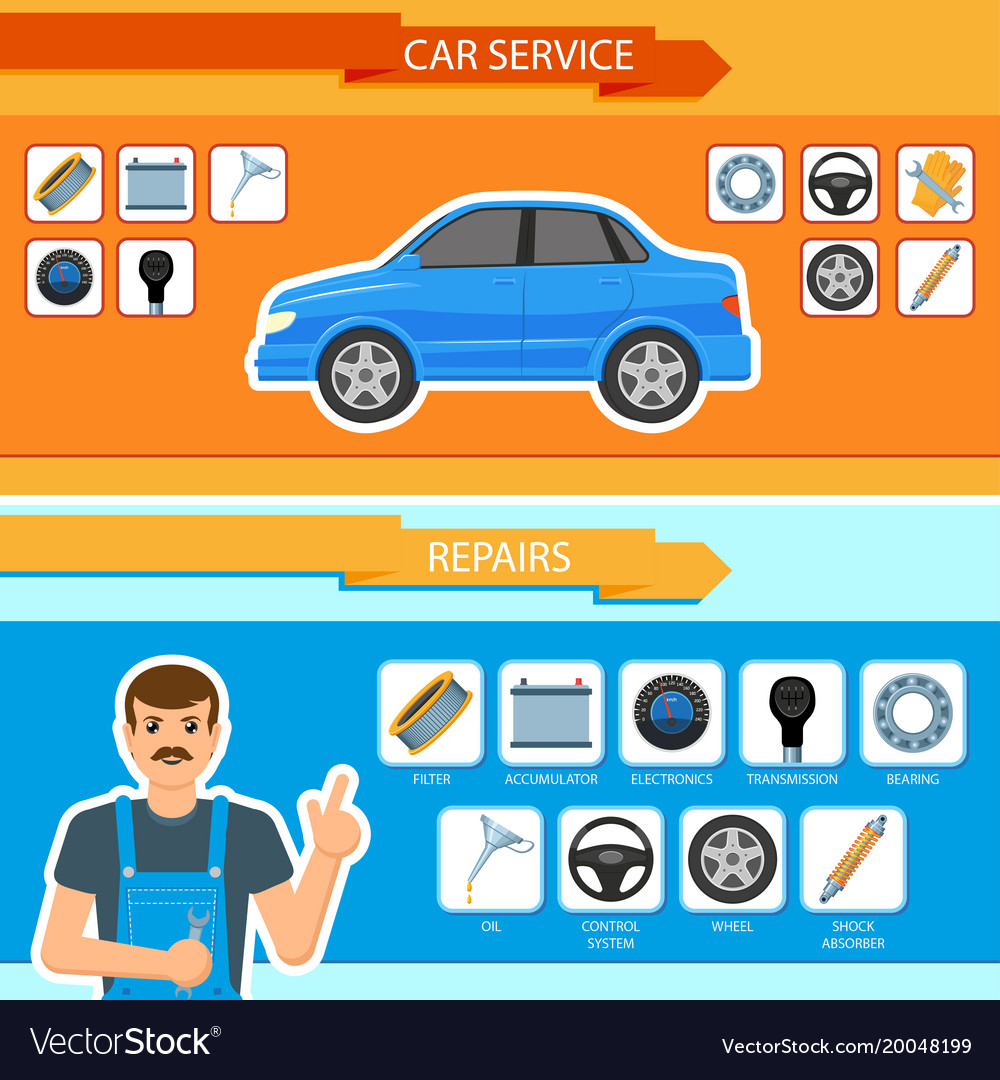 CAR SERVICE

REPAIRS

FILTER

ACCUMULATOR

ELECTRONICS

TRANSMISSION

BEARING

OIL

CONTROL SYSTEM

WHEEL

SHOCK ABSORBER

VectorStock®

VectorStock.com/20048199