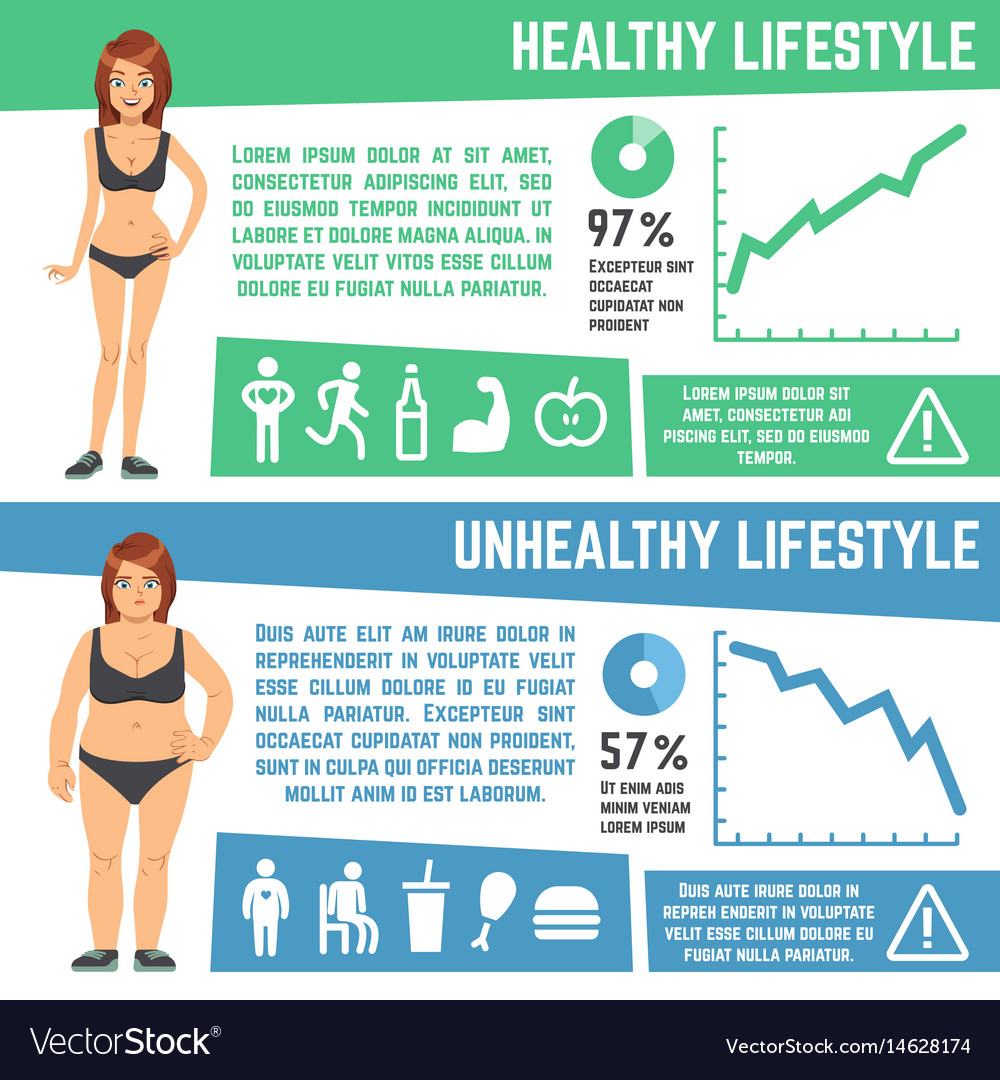 HEALTHY LIFESTYLE

LOREM IPSUM DOLOR AT SIT AMET, CONSECTETUR ADIPISCING ELIT, SED DO EIUSMOD TEMPOR INCIDIDUNT UT LABORE ET DOLORE MAGNA ALIQUA. IN VOLUPTATE VELIT VITOS ESSE CILLUM DOLORE EU FUGIAT NULLA PARIATUR.

97%

EXCEPTEUR SINT OCCAECAT CUPIDATAT NON PROIDENT

LOREM IPSUM DOLOR SIT AMET, CONSECTETUR ADI PISCING ELIT, SED DO EIUSMOD TEMPOR.

UNHEALTHY LIFESTYLE

DUIS AUTE ELIT AM IRURE DOLOR IN REPREHENDERIT IN VOLUPTATE VELIT ESSE CILLUM DOLORE ID EU FUGIAT NULLA PARIATUR. EXCEPTEUR SINT OCCAECAT CUPIDATAT NON PROIDENT, SUNT IN CULPA QUI OFFICIA DESERUNT MOLLIT ANIM ID EST LABORUM.

57%

UT ENIM ADIS MINIM VENIAM LOREM IPSUM

DUIS AUTE IRURE DOLOR IN REPREH ENDERIT IN VOLUPTATE VELIT ESSE CILLUM DOLORE EU FUGIAT NULLA PARIATUR.

VectorStock®

VectorStock.com/14628174