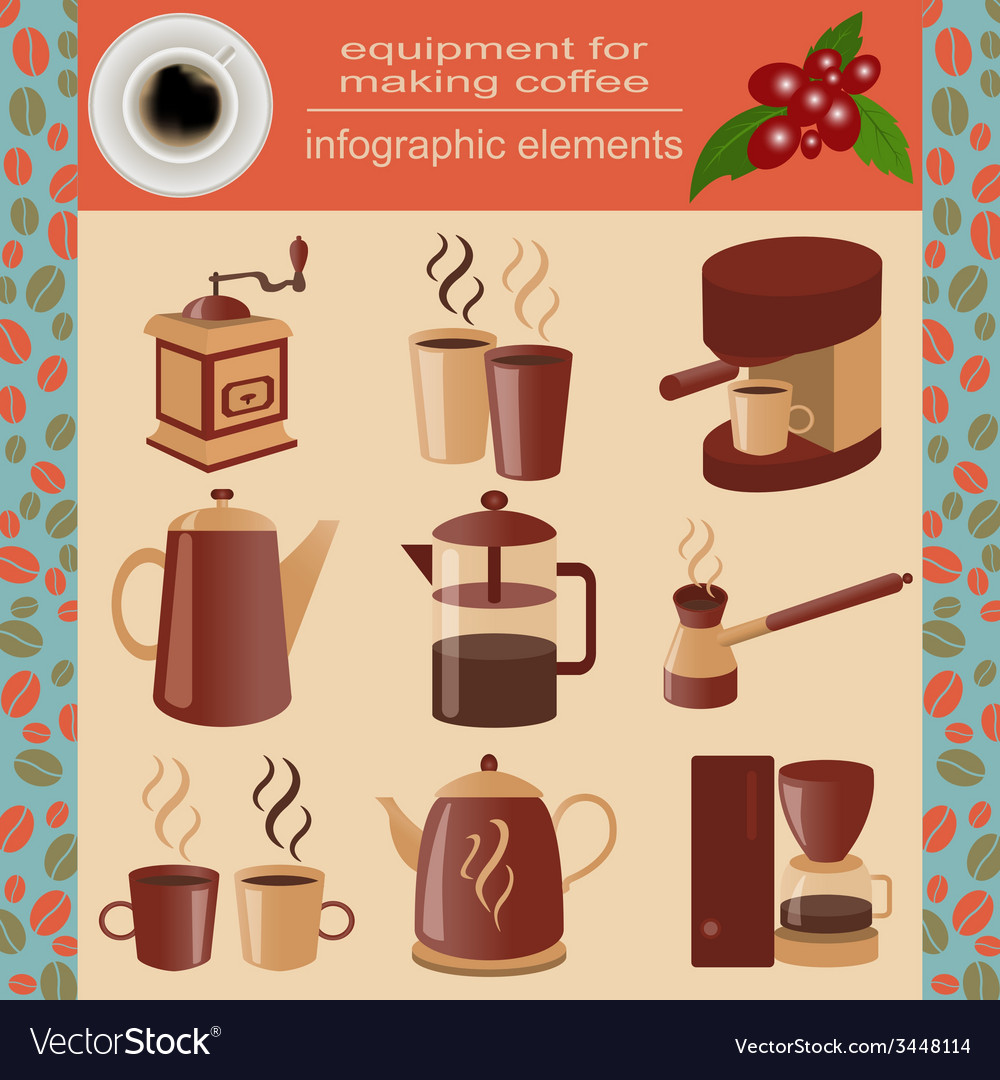 equipment for making coffee

infographic elements

VectorStock®

VectorStock.com/3448114