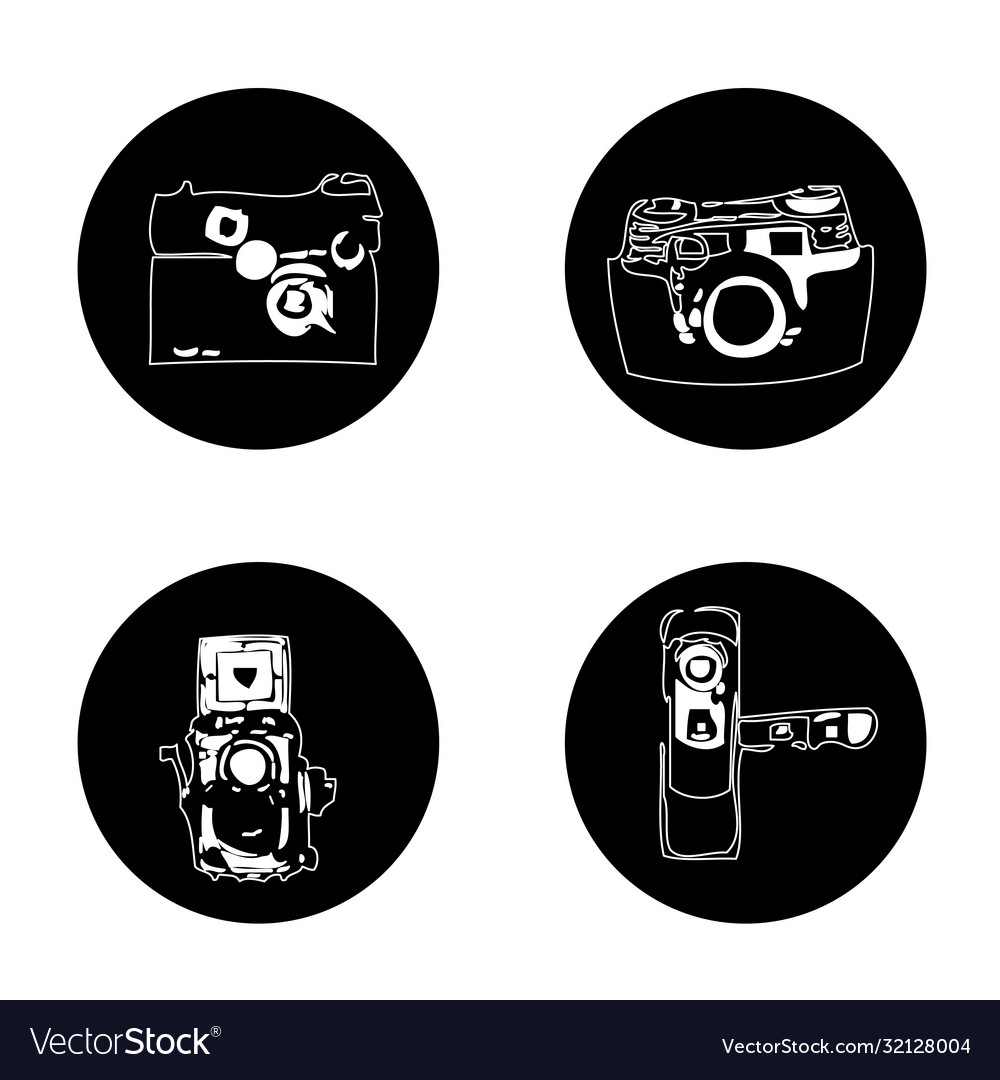 VectorStock®

VectorStock.com/32128004