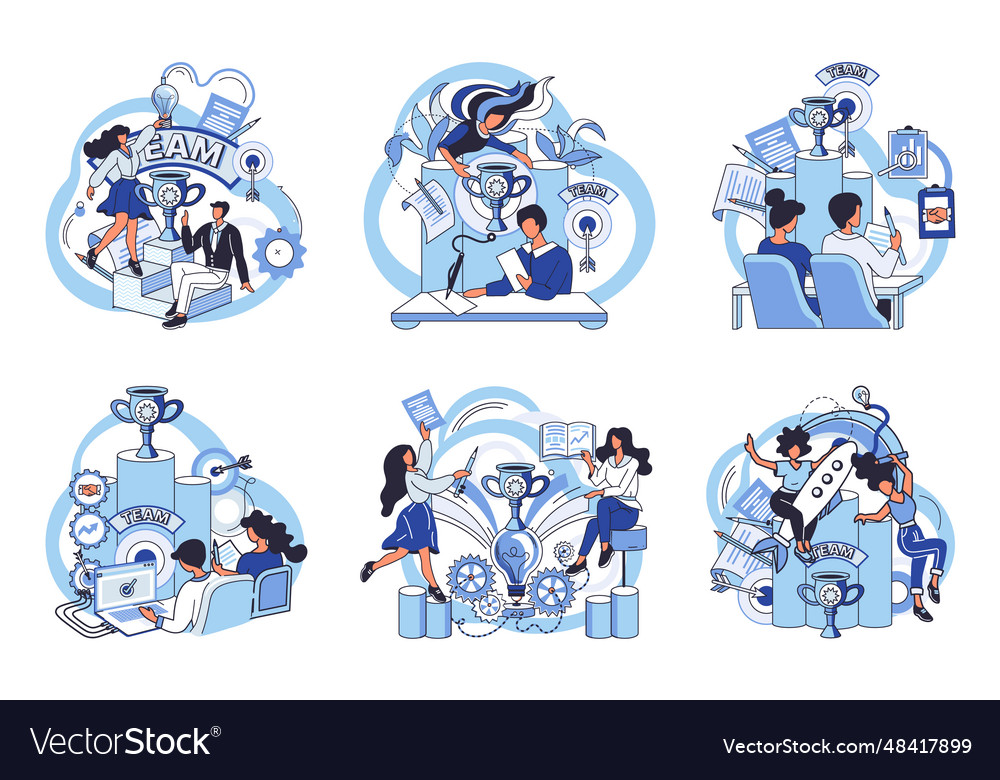 EAM

TEAM

TEAM

TEAM

TEAM

VectorStock®

VectorStock.com/48417899