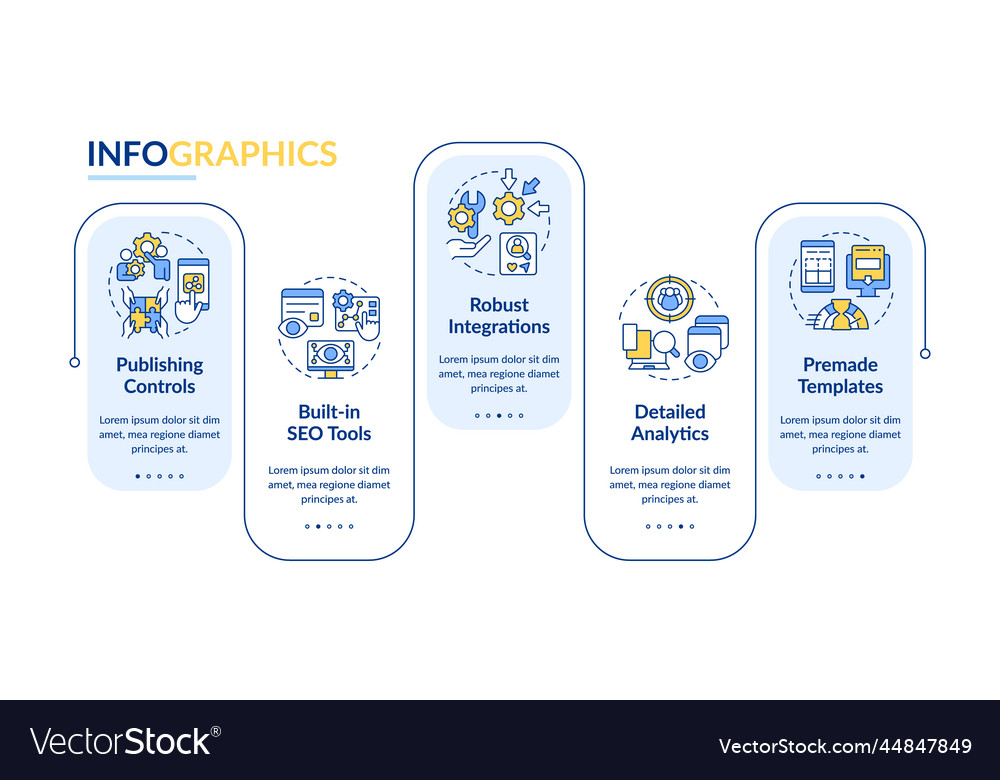 INFOGRAPHICS

Publishing Controls

Lorem ipsum dolor sit dim amet, mea regione diamet principes at.

Built-in SEO Tools

Lorem ipsum dolor sit dim amet, mea regione diamet principes at.

Robust Integrations

Lorem ipsum dolor sit dim amet, mea regione diamet principes at.

Detailed Analytics

Lorem ipsum dolor sit dim amet, mea regione diamet principes at.

Premade Templates

Lorem ipsum dolor sit dim amet, mea regione diamet principes at.

VectorStock®

VectorStock.com/44847849