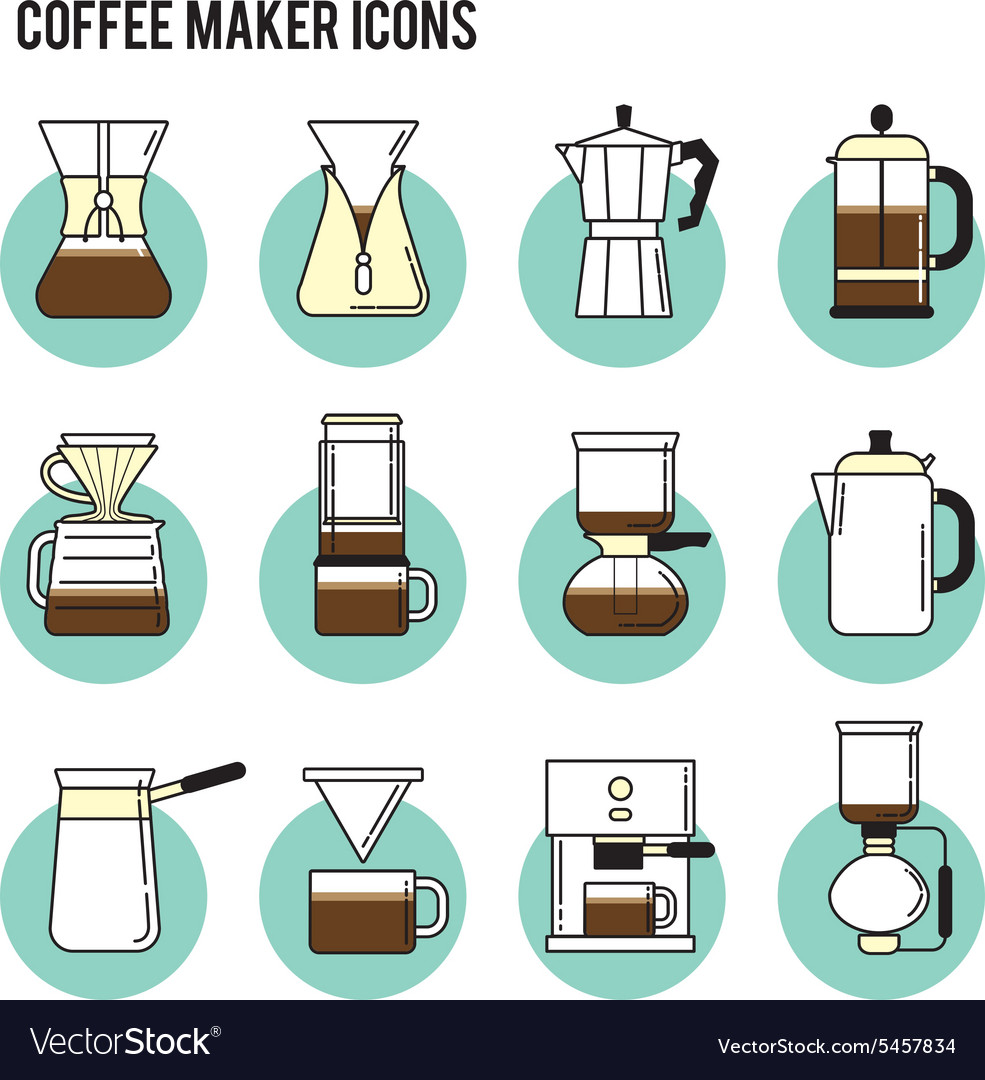 COFFEE MAKER ICONS

VectorStock®

VectorStock.com/5457834