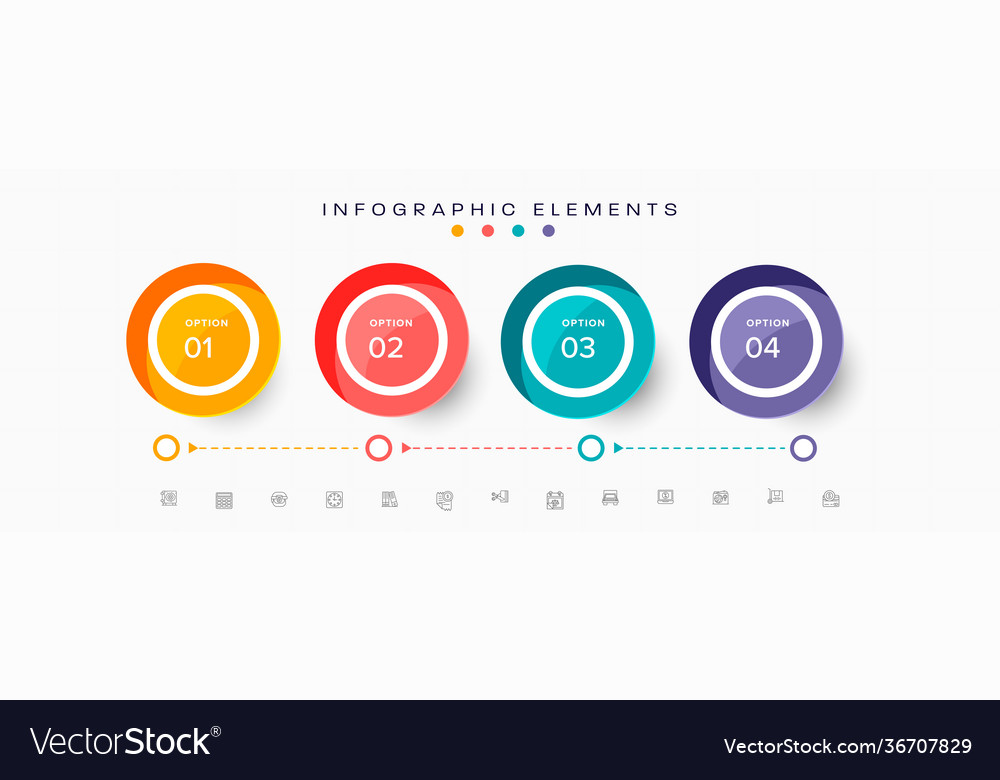 INFOGRAPHIC ELEMENTS

OPTION
01

OPTION
02

OPTION
03

OPTION
04

VectorStock®

VectorStock.com/36707829