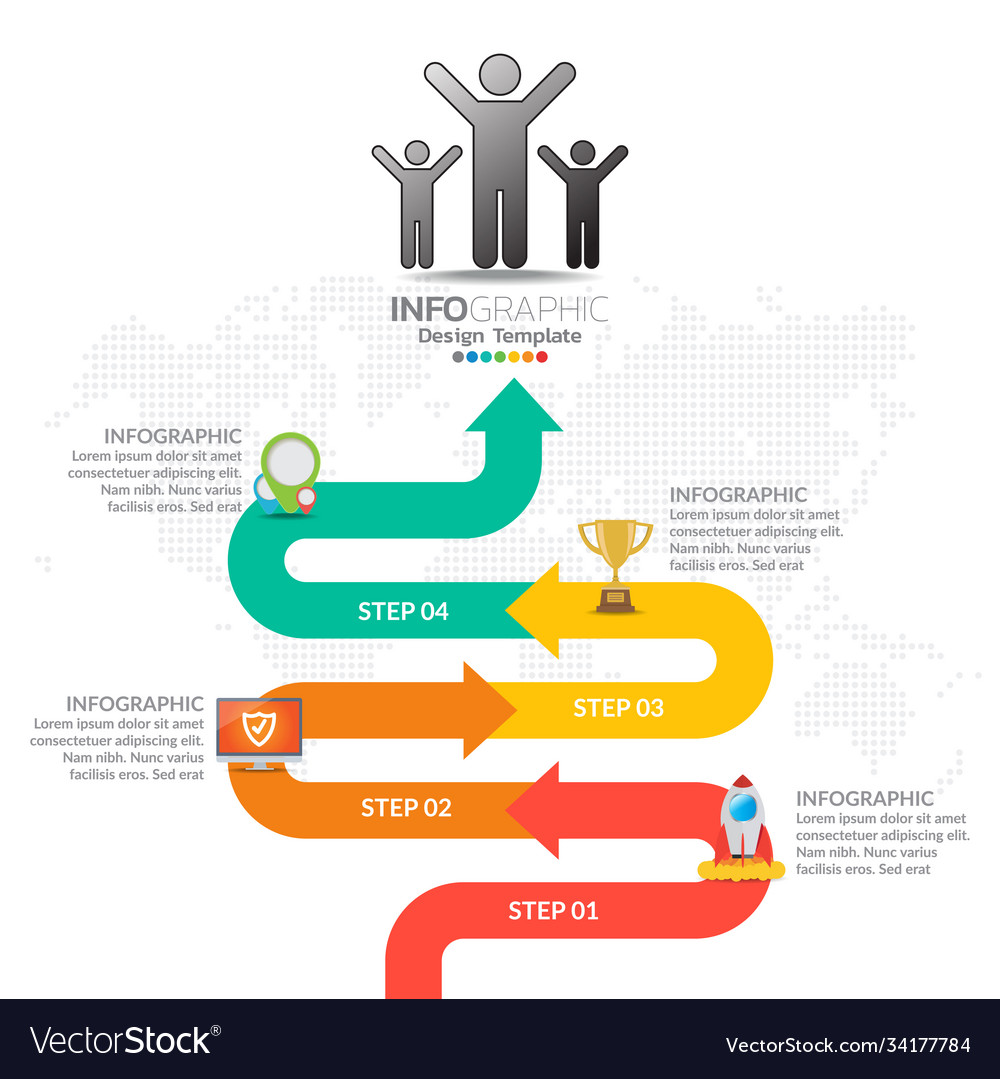 INFOGRAPHIC
Design Template

INFOGRAPHIC
Lorem ipsum dolor sit amet consectetuer adipiscing elit. Nam nibh. Nunc varius facilisis eros. Sed erat

INFOGRAPHIC
Lorem ipsum dolor sit amet consectetuer adipiscing elit. Nam nibh. Nunc varius facilisis eros. Sed erat

STEP 04

STEP 03

INFOGRAPHIC
Lorem ipsum dolor sit amet consectetuer adipiscing elit. Nam nibh. Nunc varius facilisis eros. Sed erat

STEP 02

INFOGRAPHIC
Lorem ipsum dolor sit amet consectetuer adipiscing elit. Nam nibh. Nunc varius facilisis eros. Sed erat

STEP 01

VectorStock®
VectorStock.com/34177784