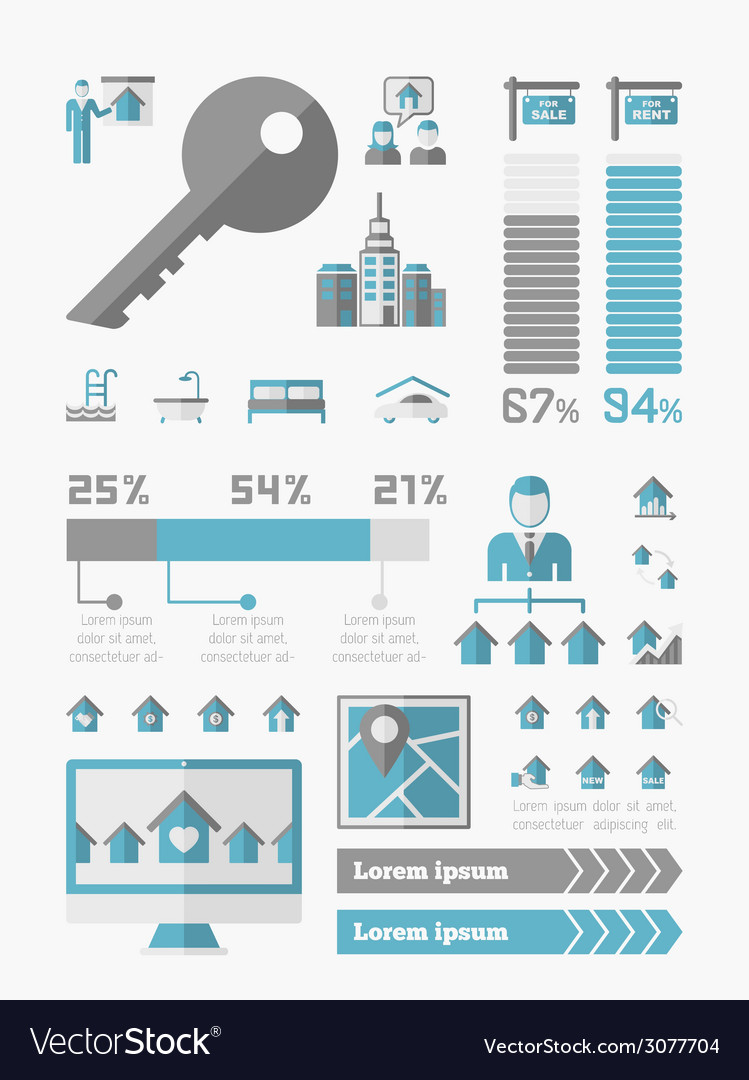 FOR SALE

FOR RENT

67%

94%

25%

54%

21%

Lorem ipsum dolor sit amet, consectetuer ad-

Lorem ipsum dolor sit amet, consectetuer ad-

Lorem ipsum dolor sit amet, consectetuer ad-

$

$

$

NEW

SALE

Lorem ipsum dolor sit amet, consectetuer adipiscing elit.

Lorem ipsum

Lorem ipsum

VectorStock®

VectorStock.com/3077704