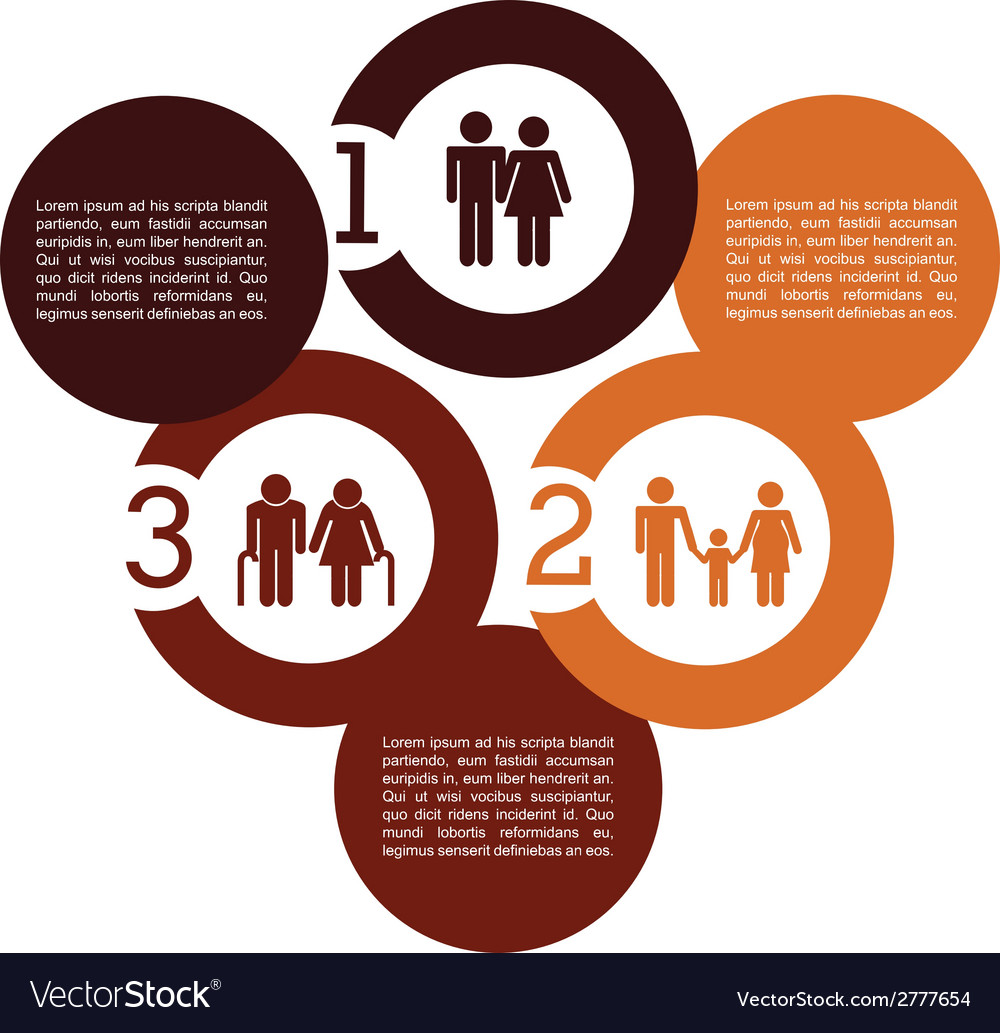 Lorem ipsum ad his scripta blandit partiendo, eum fastidii accumsan euripidis in, eum liber hendrerit an. Qui ut wisi vocibus suscipiantur, quo dicit ridens inciderint id. Quo mundi lobortis reformidans eu, legimus senserit definiebas an eos.

1

Lorem ipsum ad his scripta blandit partiendo, eum fastidii accumsan euripidis in, eum liber hendrerit an. Qui ut wisi vocibus suscipiantur, quo dicit ridens inciderint id. Quo mundi lobortis reformidans eu, legimus senserit definiebas an eos.

3

2

Lorem ipsum ad his scripta blandit partiendo, eum fastidii accumsan euripidis in, eum liber hendrerit an. Qui ut wisi vocibus suscipiantur, quo dicit ridens inciderint id. Quo mundi lobortis reformidans eu, legimus senserit definiebas an eos.

VectorStock®

VectorStock.com/2777654