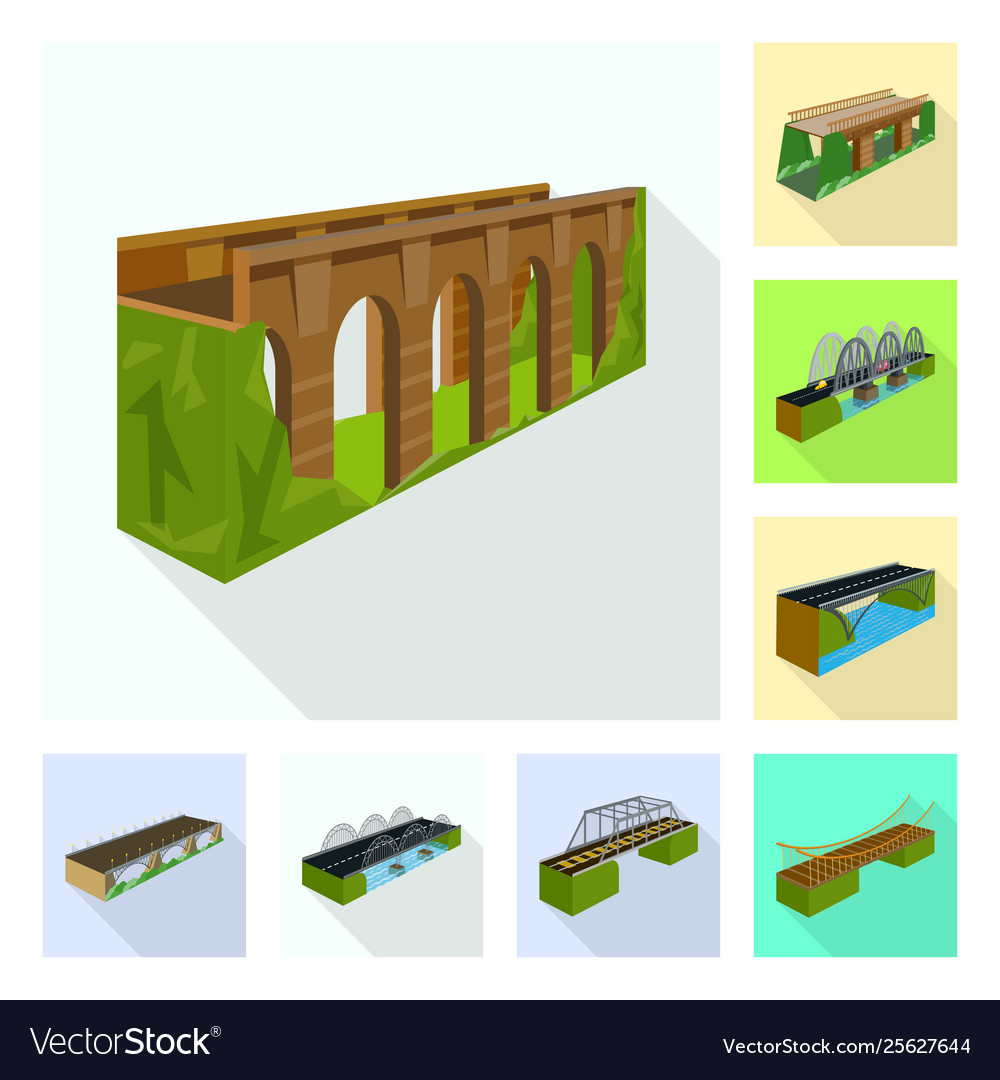 VectorStock®

VectorStock.com/25627644