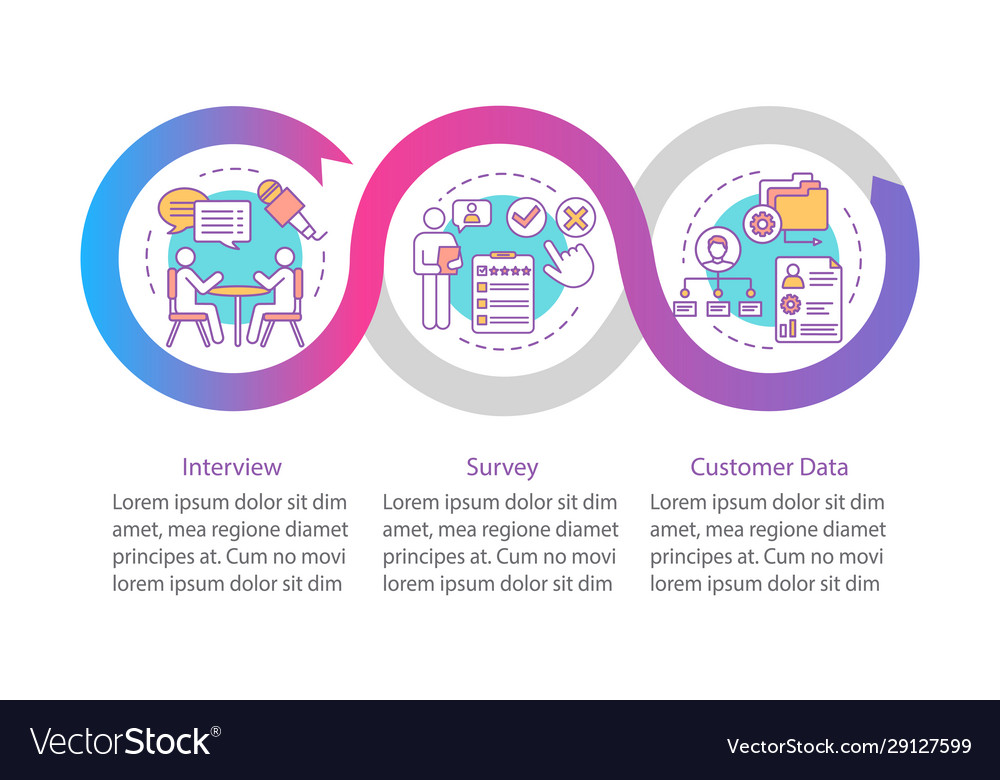 Interview
Lorem ipsum dolor sit dim amet, mea regione diamet principes at. Cum no movi lorem ipsum dolor sit dim

Survey
Lorem ipsum dolor sit dim amet, mea regione diamet principes at. Cum no movi lorem ipsum dolor sit dim

Customer Data
Lorem ipsum dolor sit dim amet, mea regione diamet principes at. Cum no movi lorem ipsum dolor sit dim

VectorStock®
VectorStock.com/29127599