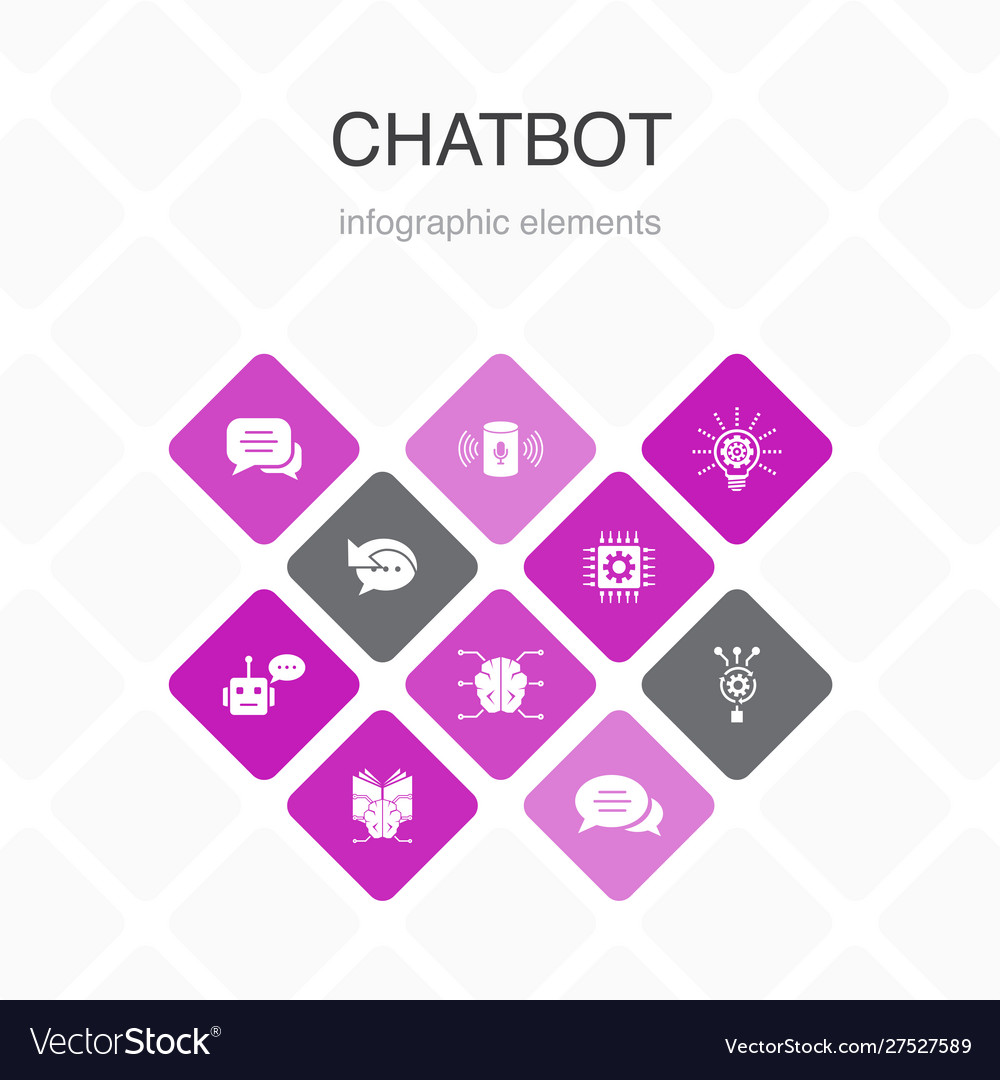 CHATBOT

infographic elements

VectorStock®

VectorStock.com/27527589