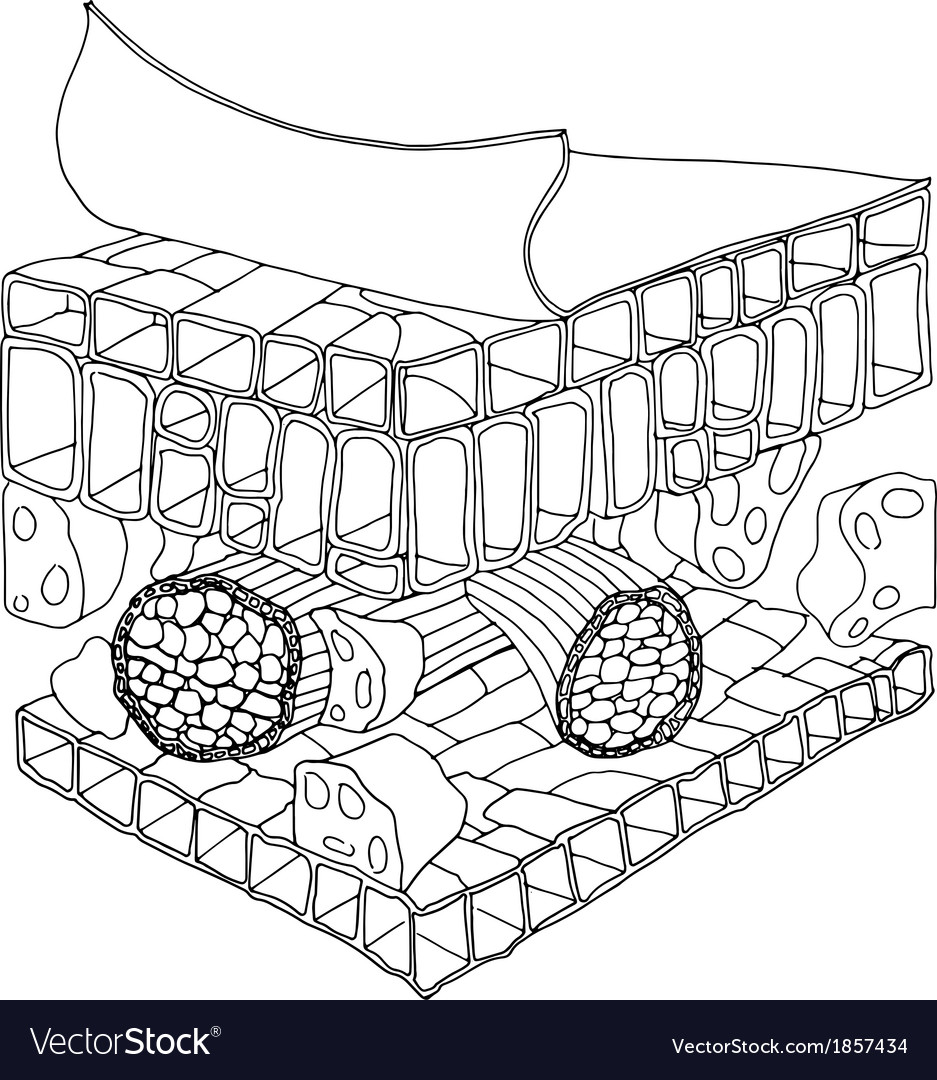 VectorStock®

VectorStock.com/1857434