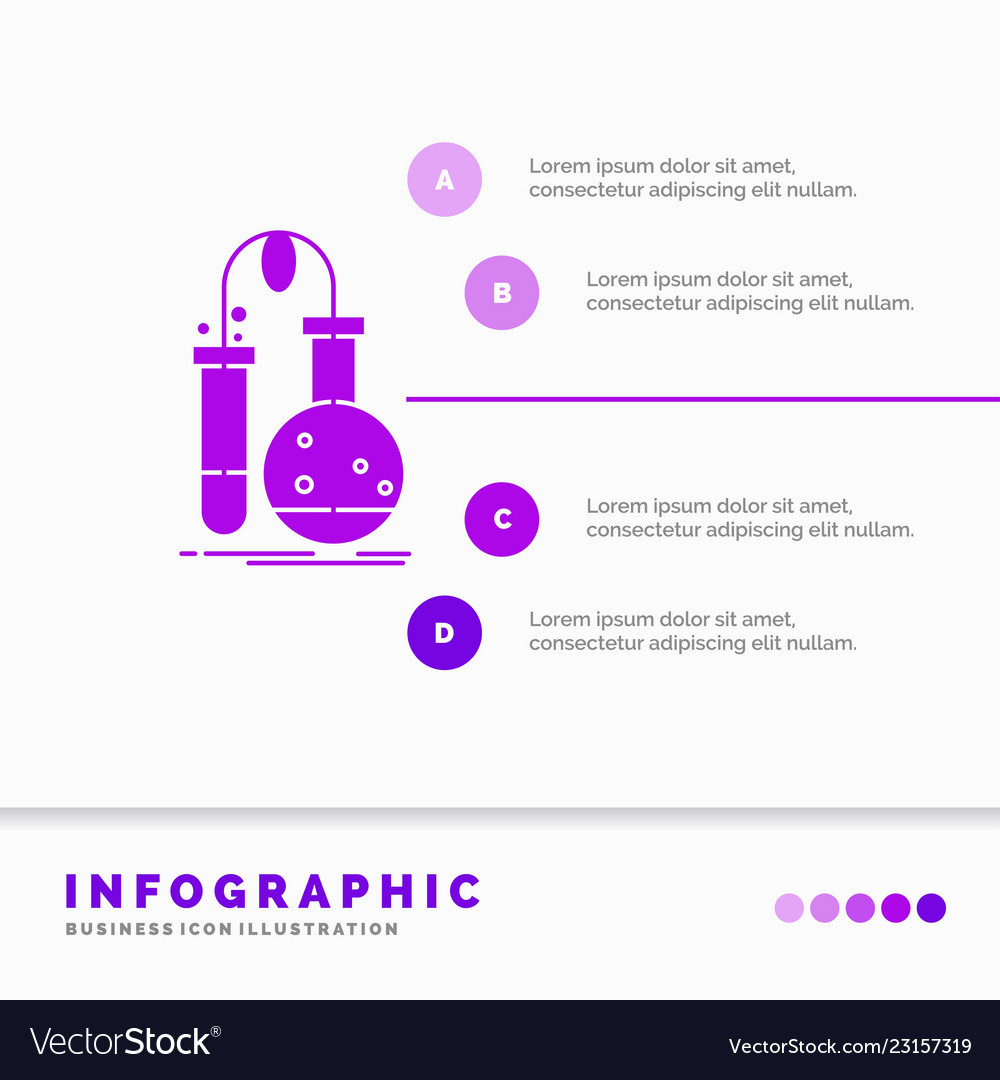 A

Lorem ipsum dolor sit amet, consectetur adipiscing elit nullam.

B

Lorem ipsum dolor sit amet, consectetur adipiscing elit nullam.

C

Lorem ipsum dolor sit amet, consectetur adipiscing elit nullam.

D

Lorem ipsum dolor sit amet, consectetur adipiscing elit nullam.

INFOGRAPHIC

BUSINESS ICON ILLUSTRATION

VectorStock®

VectorStock.com/23157319