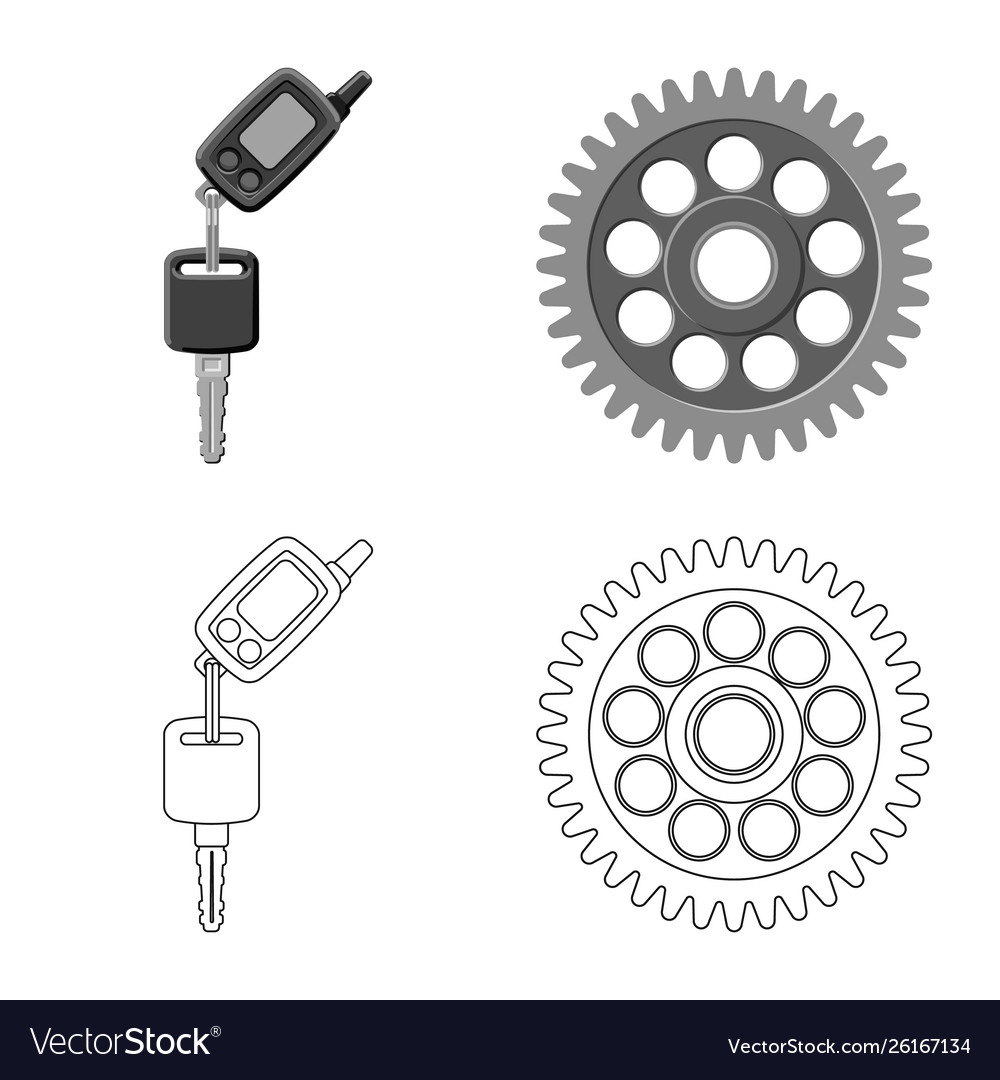 VectorStock®

VectorStock.com/26167134