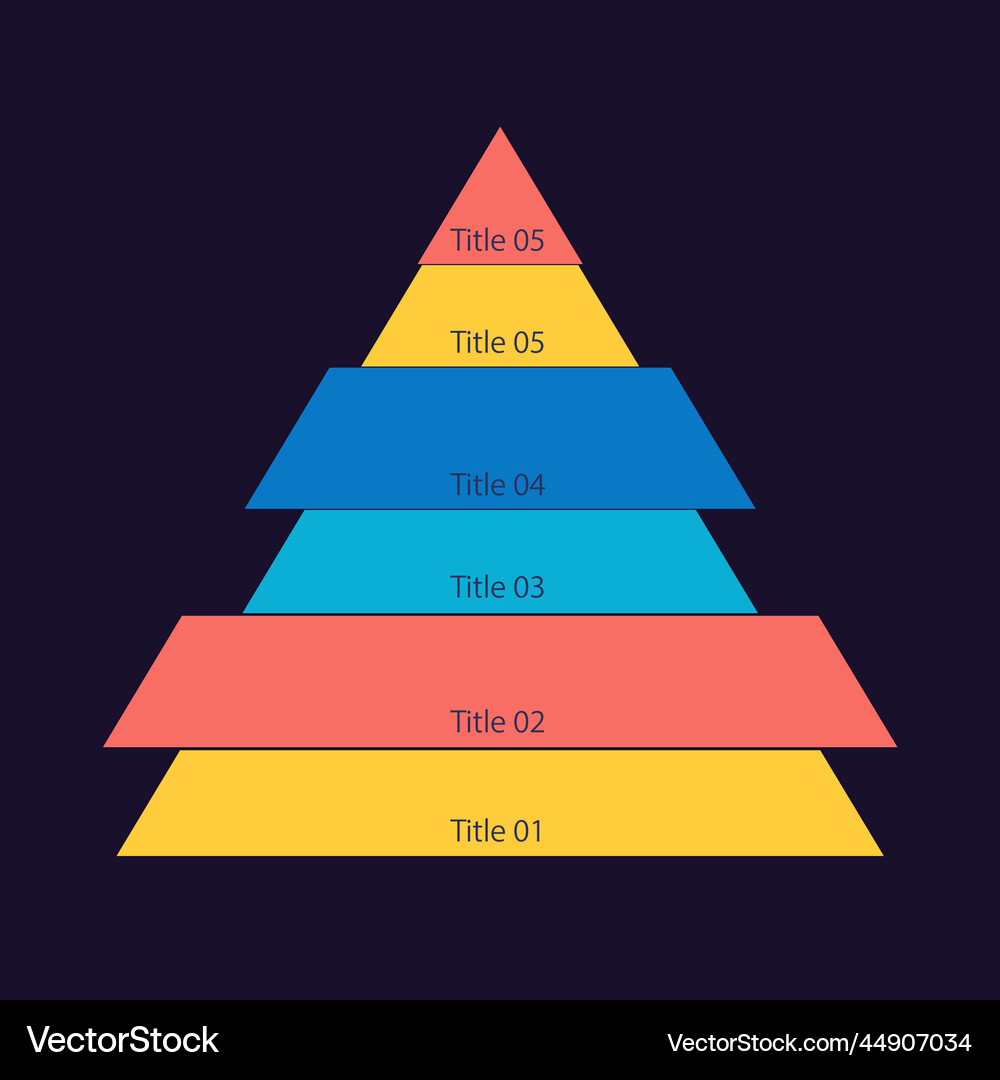 Title 05

Title 05

Title 04

Title 03

Title 02

Title 01

VectorStock

VectorStock.com/44907034