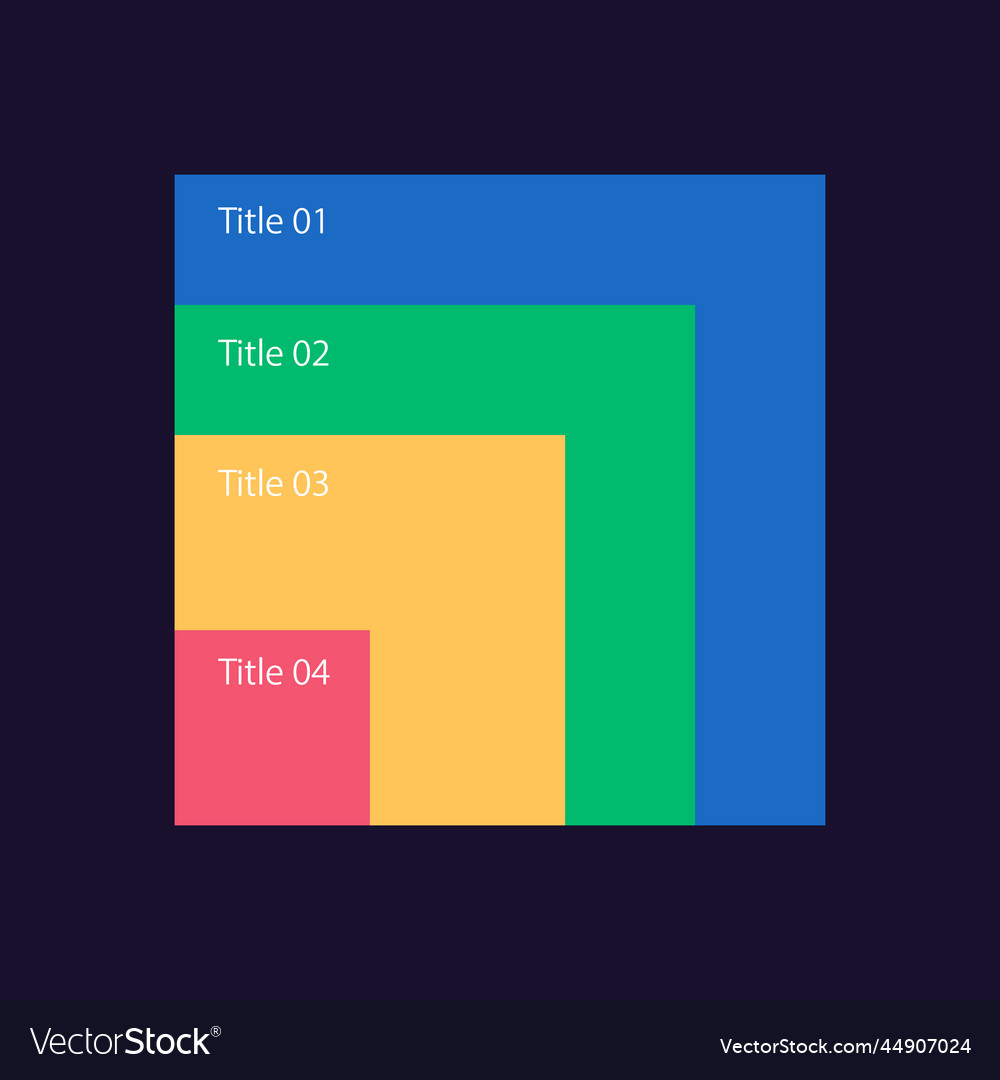 Title 01

Title 02

Title 03

Title 04

VectorStock®

VectorStock.com/44907024