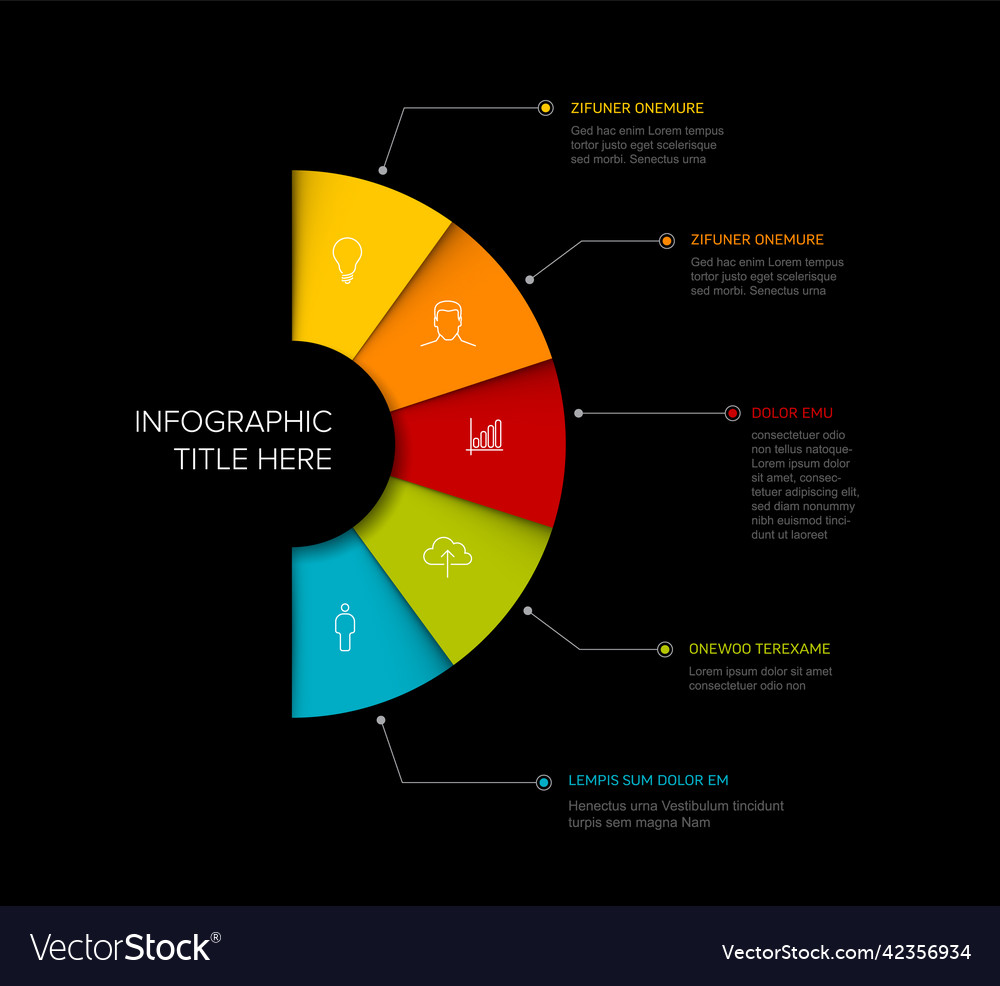 INFOGRAPHIC TITLE HERE

ZIFUNER ONEMURE
Ged hac enim Lorem tempus tortor justo eget scelerisque sed morbi. Senectus urna

ZIFUNER ONEMURE
Ged hac enim Lorem tempus tortor justo eget scelerisque sed morbi. Senectus urna

DOLOR EMU
consectetuer odio non tellus natoque-Lorem ipsum dolor sit amet, consectetuer adipiscing elit, sed diam nonummy nibh euismod tincidunt ut laoreet

ONEWOO TEREXAME
Lorem ipsum dolor sit amet consectetuer odio non

LEMPIS SUM DOLOR EM
Henectus urna Vestibulum tincidunt turpis sem magna Nam

VectorStock®
VectorStock.com/42356934