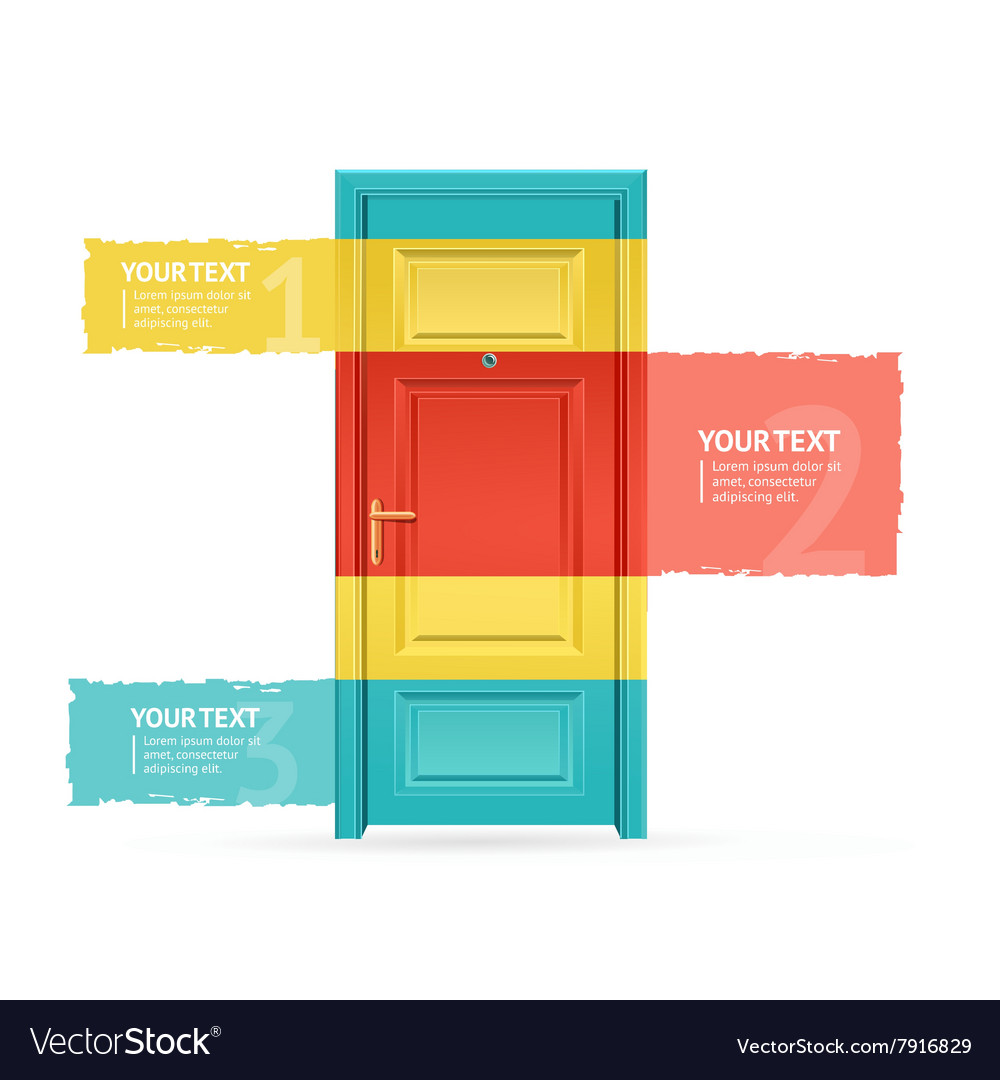 YOUR TEXT
1
Lorem ipsum dolor sit amet, consectetur adipiscing elit.

YOUR TEXT
2
Lorem ipsum dolor sit amet, consectetur adipiscing elit.

YOUR TEXT
3
Lorem ipsum dolor sit amet, consectetur adipiscing elit.

VectorStock®

VectorStock.com/7916829