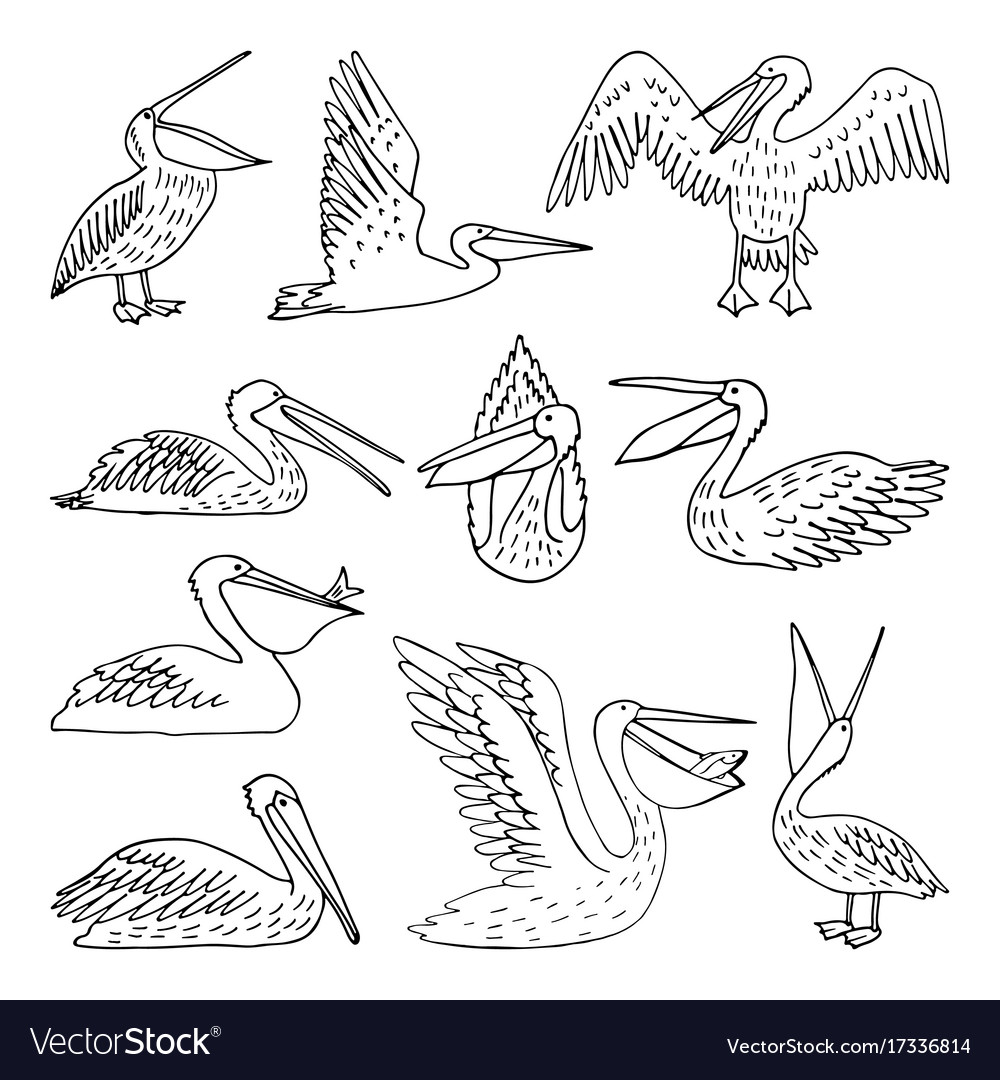 VectorStock®

VectorStock.com/17336814