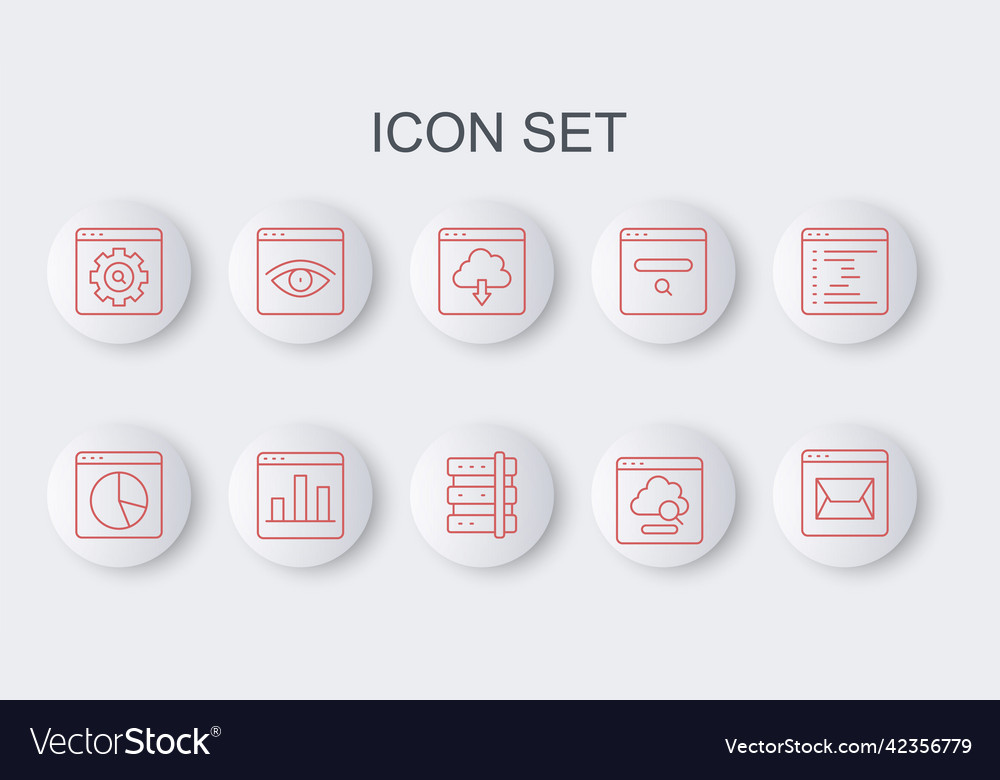 ICON SET

VectorStock®

VectorStock.com/42356779