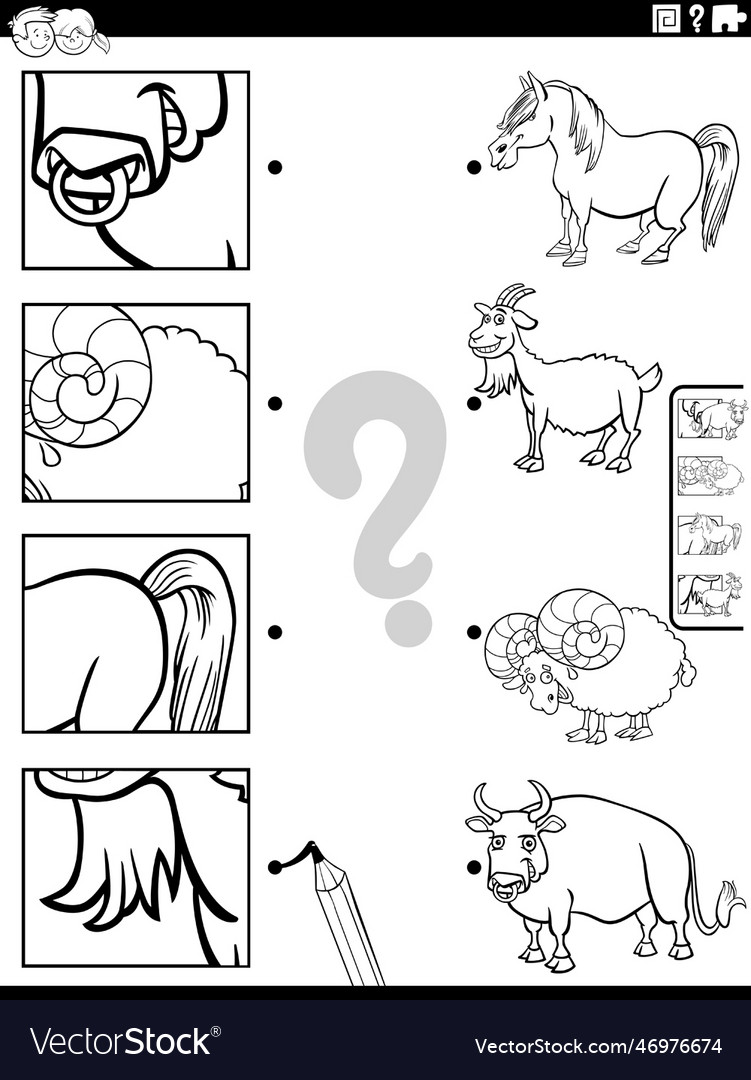 ?

VectorStock®

VectorStock.com/46976674